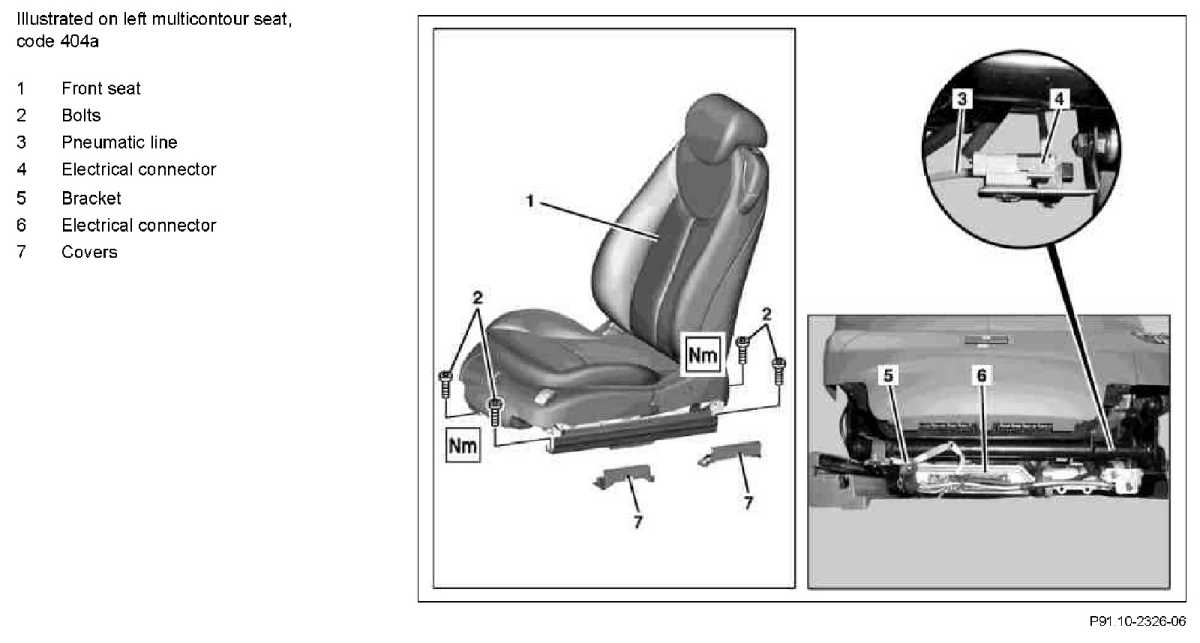 Illustrated on left multicontour seat, code 404a

1 Front seat
2 Bolts
3 Pneumatic line
4 Electrical connector
5 Bracket
6 Electrical connector
7 Covers

1
2
2
Nm
Nm
7
7
3
4
5
6

P91 10-2326-06