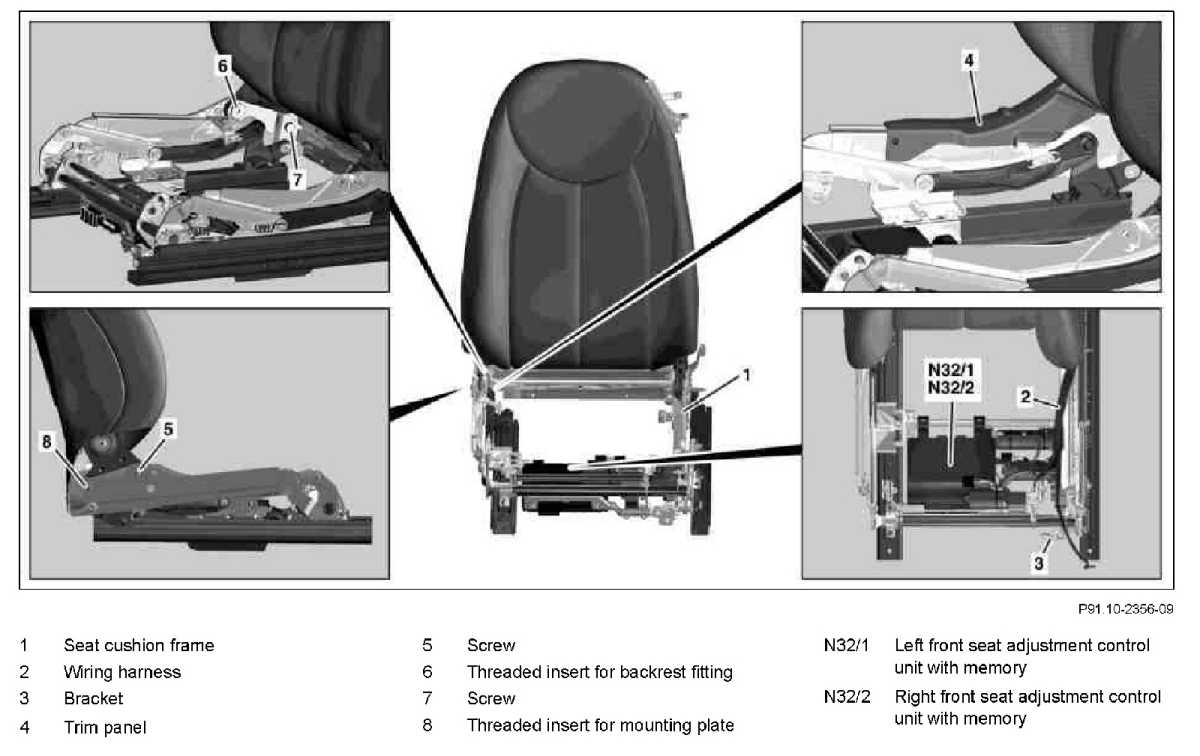 6
7
4
1
8
5
N32/1
N32/2
2
3

P91.10-2356-09

1 Seat cushion frame
2 Wiring harness
3 Bracket
4 Trim panel

5 Screw
6 Threaded insert for backrest fitting
7 Screw
8 Threaded insert for mounting plate

N32/1 Left front seat adjustment control unit with memory
N32/2 Right front seat adjustment control unit with memory