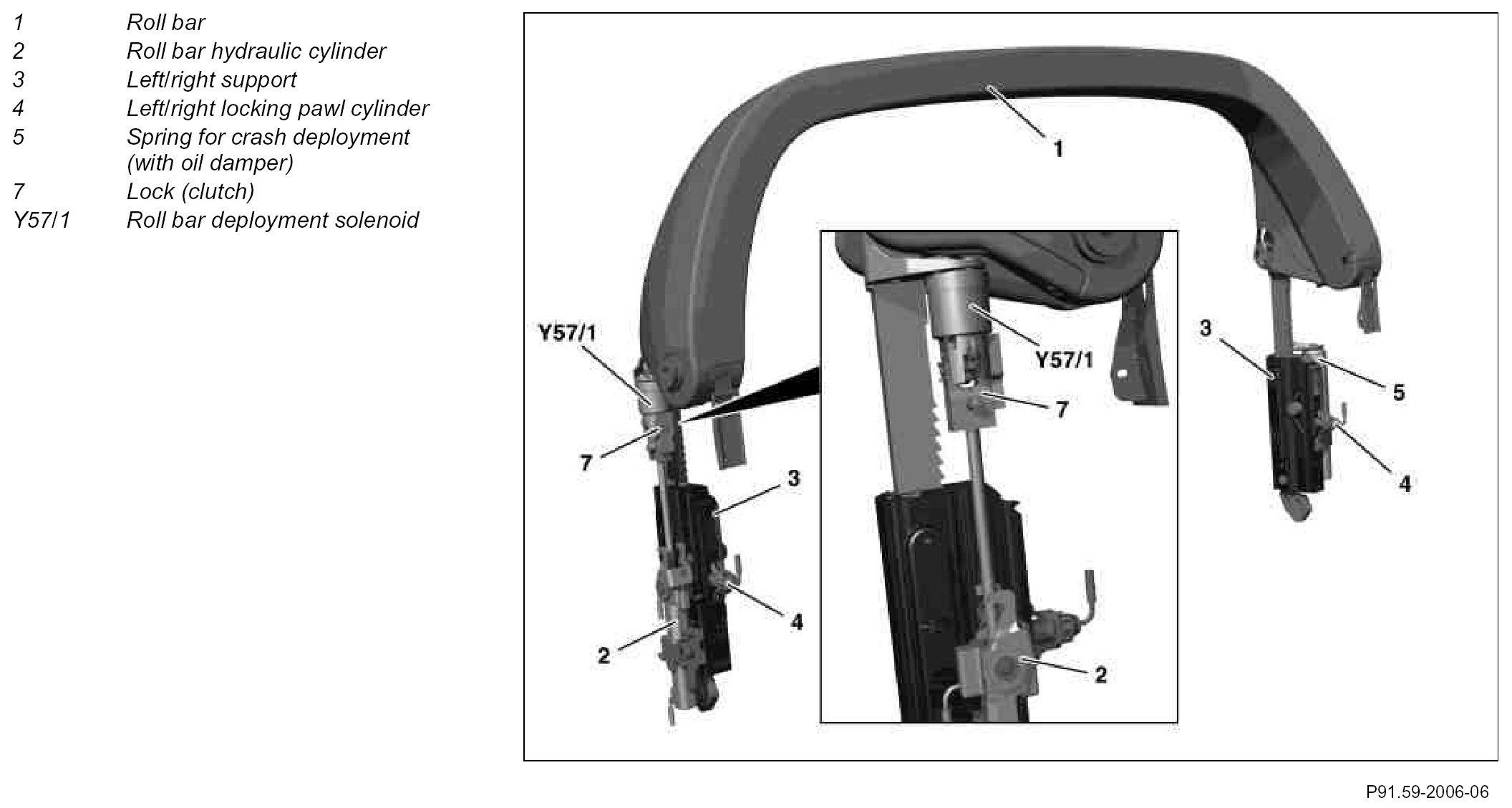 1 Roll bar
2 Roll bar hydraulic cylinder
3 Left/right support
4 Left/right locking pawl cylinder
5 Spring for crash deployment (with oil damper)
7 Lock (clutch)
Y57/1 Roll bar deployment solenoid

1
Y57/1
7
3
4
2
Y57/1
7
2
3
5
4

P91.59-2006-06