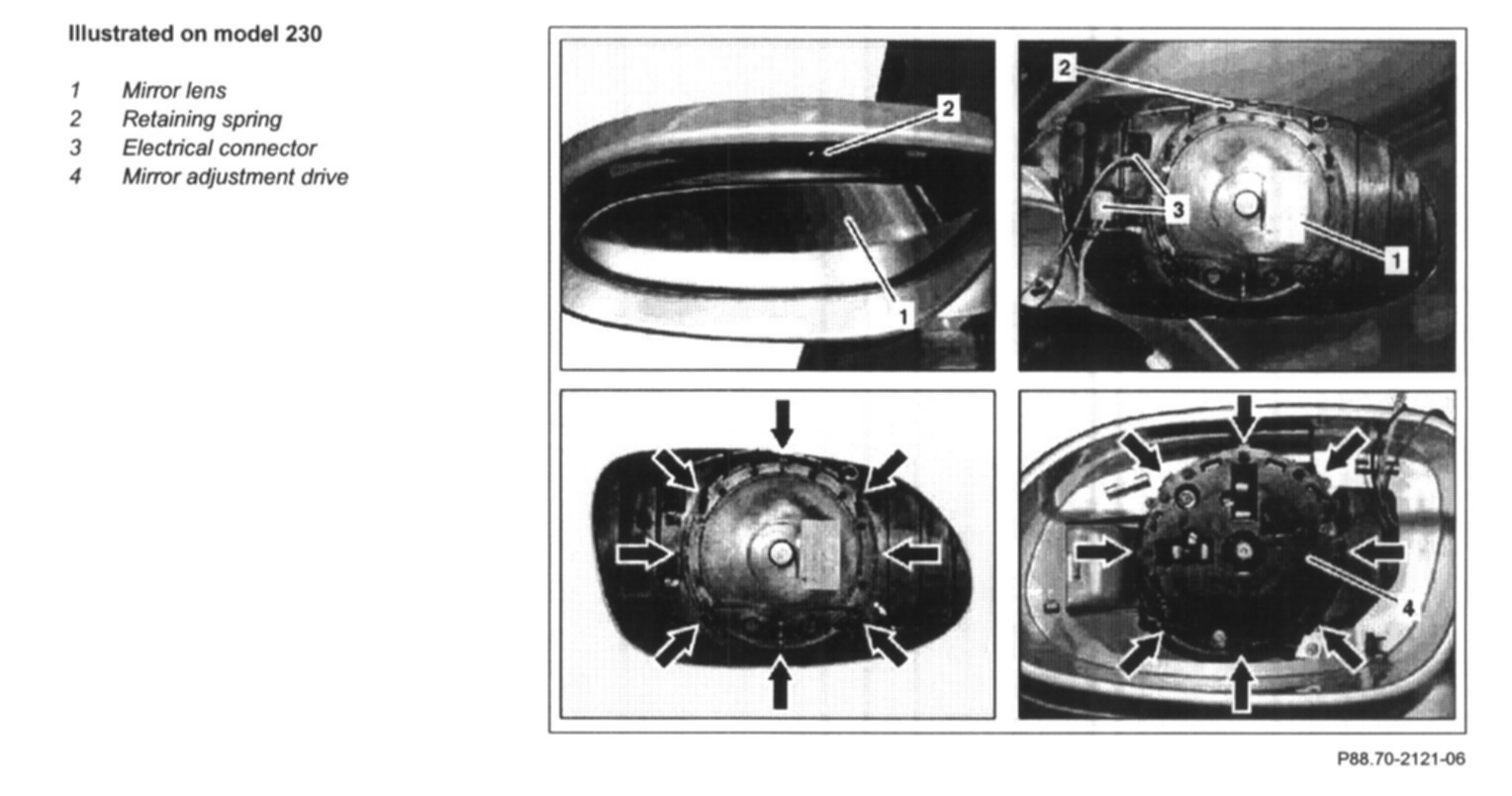 Illustrated on model 230

1 Mirror lens
2 Retaining spring
3 Electrical connector
4 Mirror adjustment drive

2
1
2
3
1
4

P88.70-2121-06