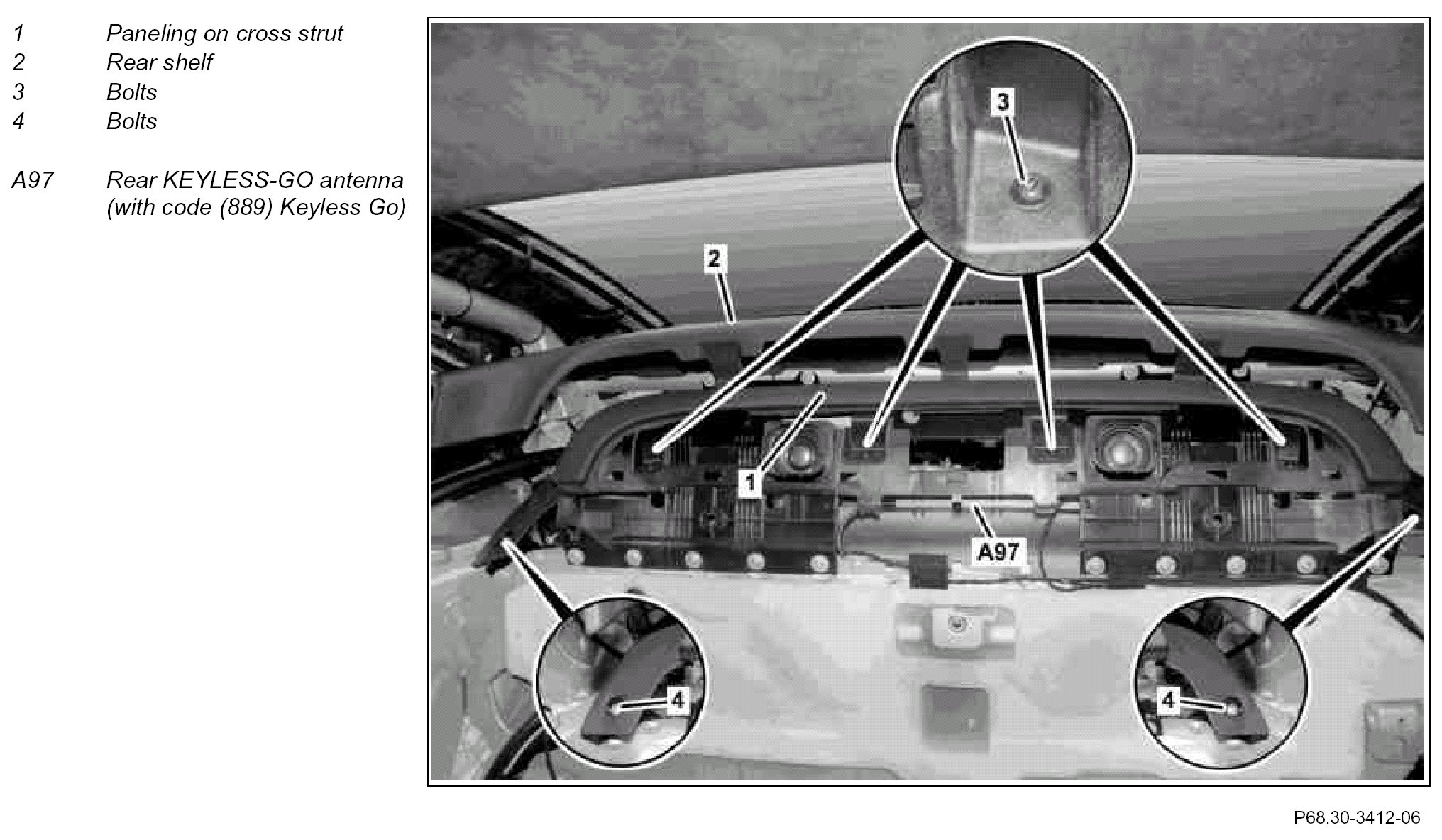 1 Paneling on cross strut
2 Rear shelf
3 Bolts
4 Bolts

A97 Rear KEYLESS-GO antenna (with code (889) Keyless Go)

3
2
1
A97
4
4

P68.30-3412-06