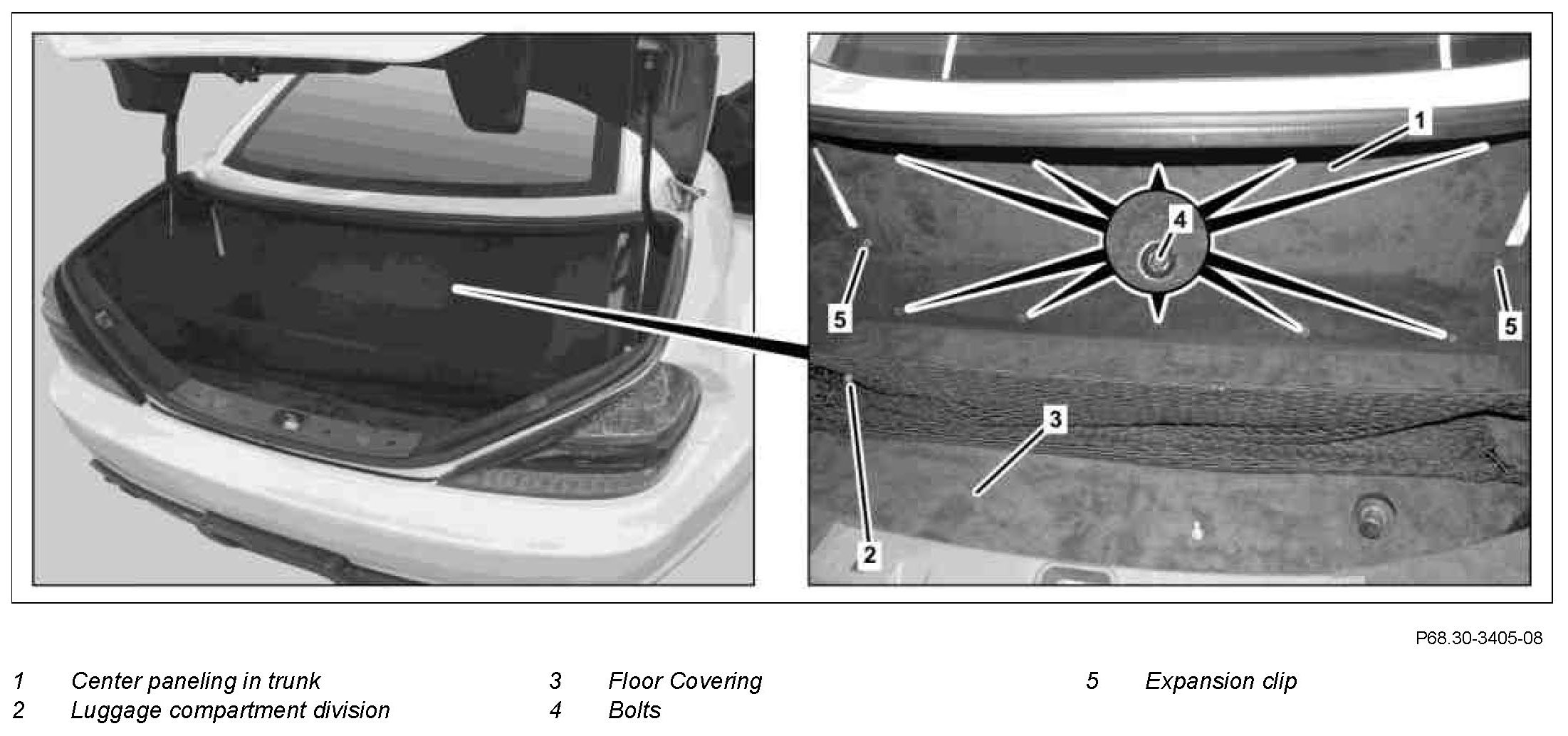 1

4

5

5

3

2

P68.30-3405-08

1 Center paneling in trunk
2 Luggage compartment division

3 Floor Covering
4 Bolts

5 Expansion clip