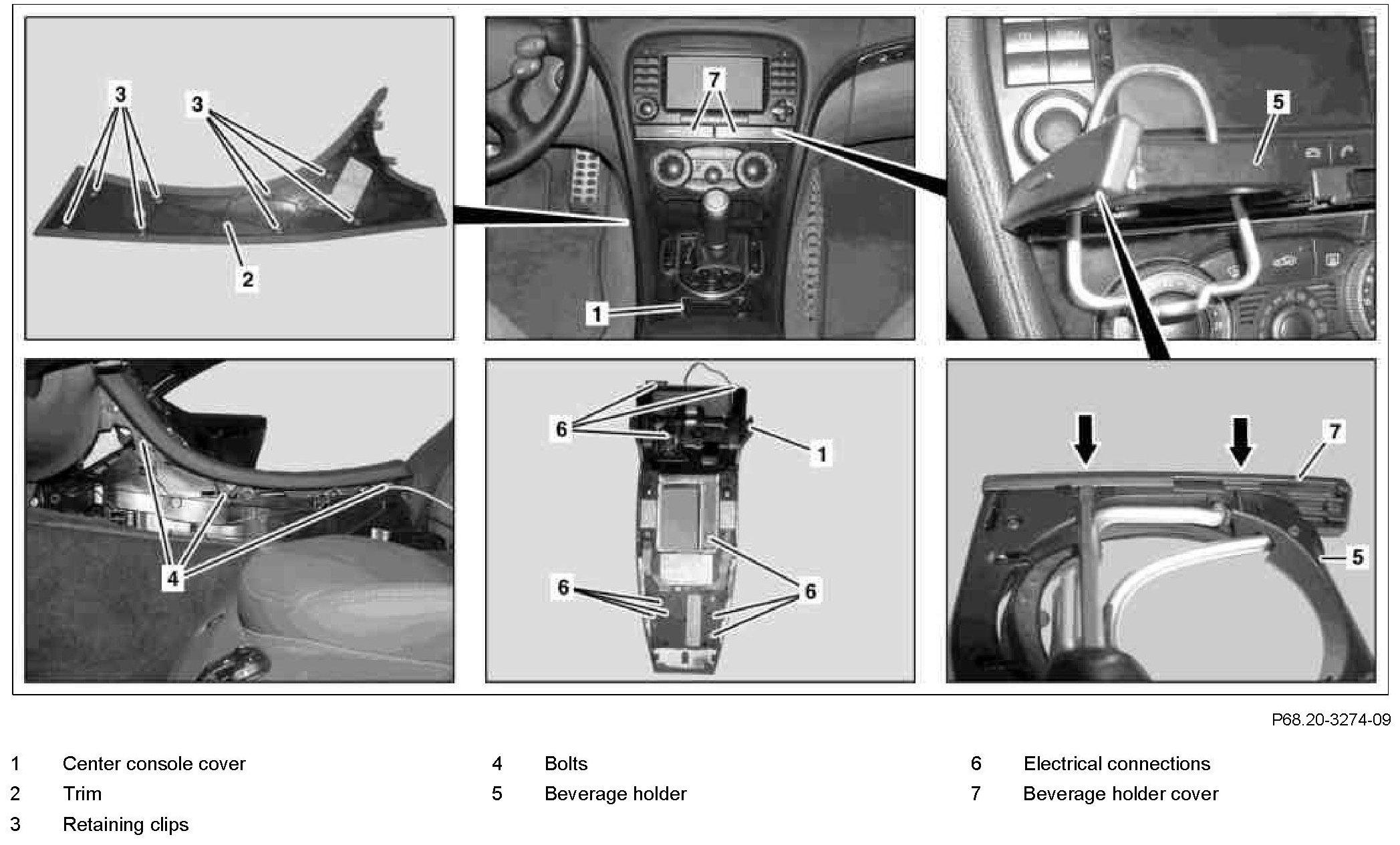 3
3
2
7
1
5
4
6
1
6
6
7
5

P68.20-3274-09

1 Center console cover
2 Trim
3 Retaining clips

4 Bolts
5 Beverage holder

6 Electrical connections
7 Beverage holder cover