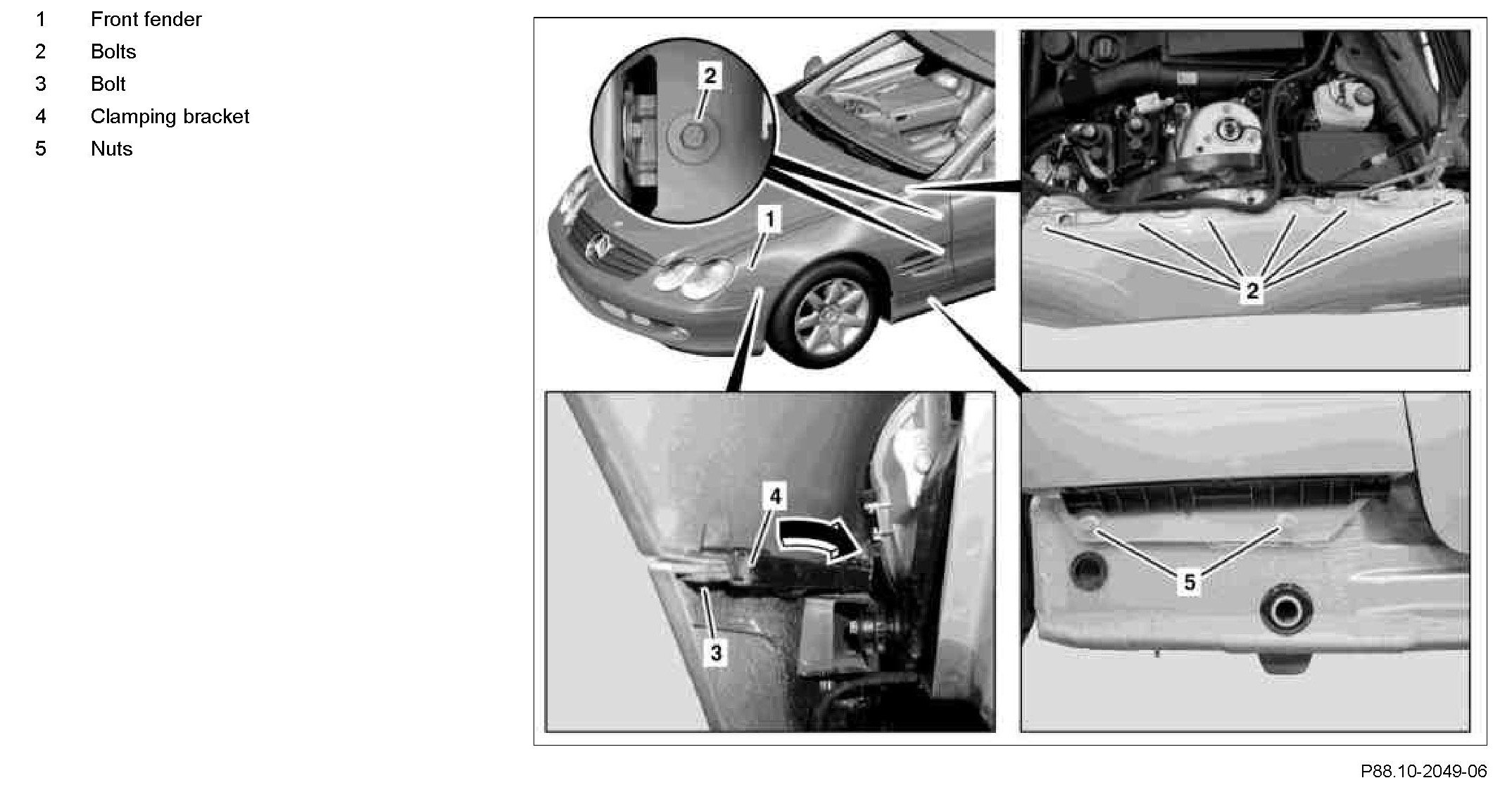 1 Front fender
2 Bolts
3 Bolt
4 Clamping bracket
5 Nuts

2
1
2
4
3
5

P88.10-2049-06