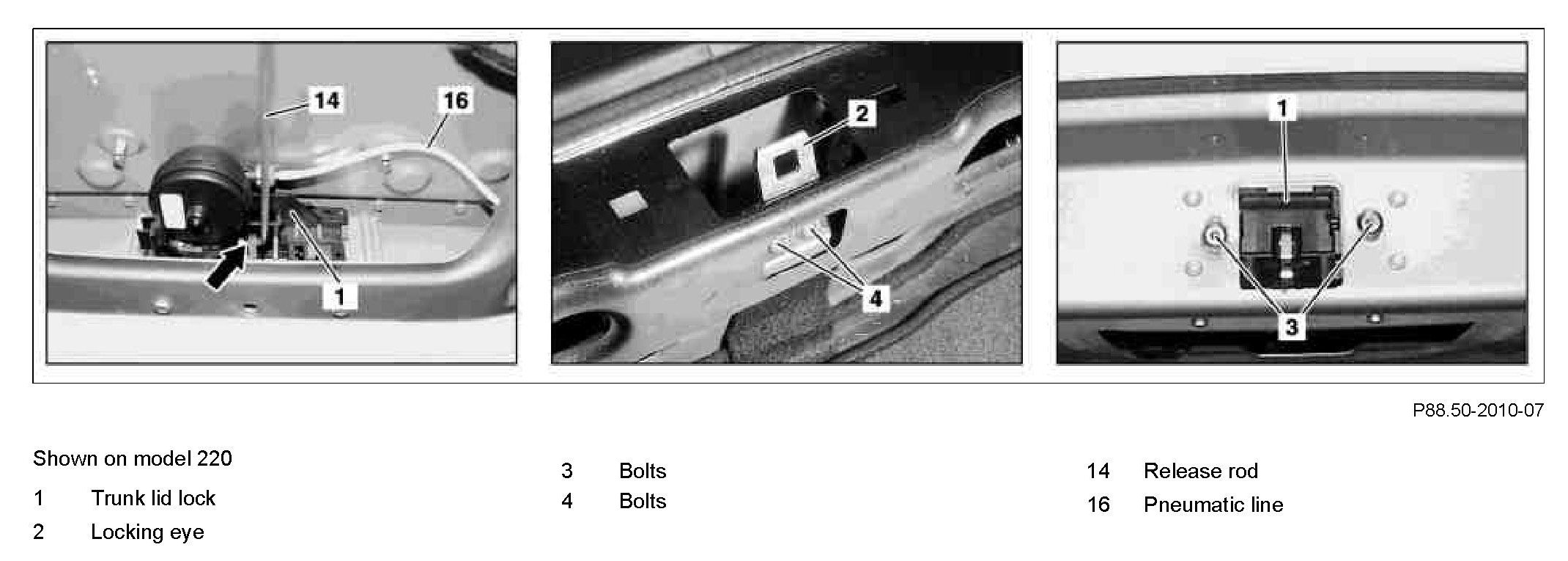 14
16
1
2
4
1
3

P88.50-2010-07

Shown on model 220

1 Trunk lid lock

2 Locking eye

3 Bolts

4 Bolts

14 Release rod

16 Pneumatic line