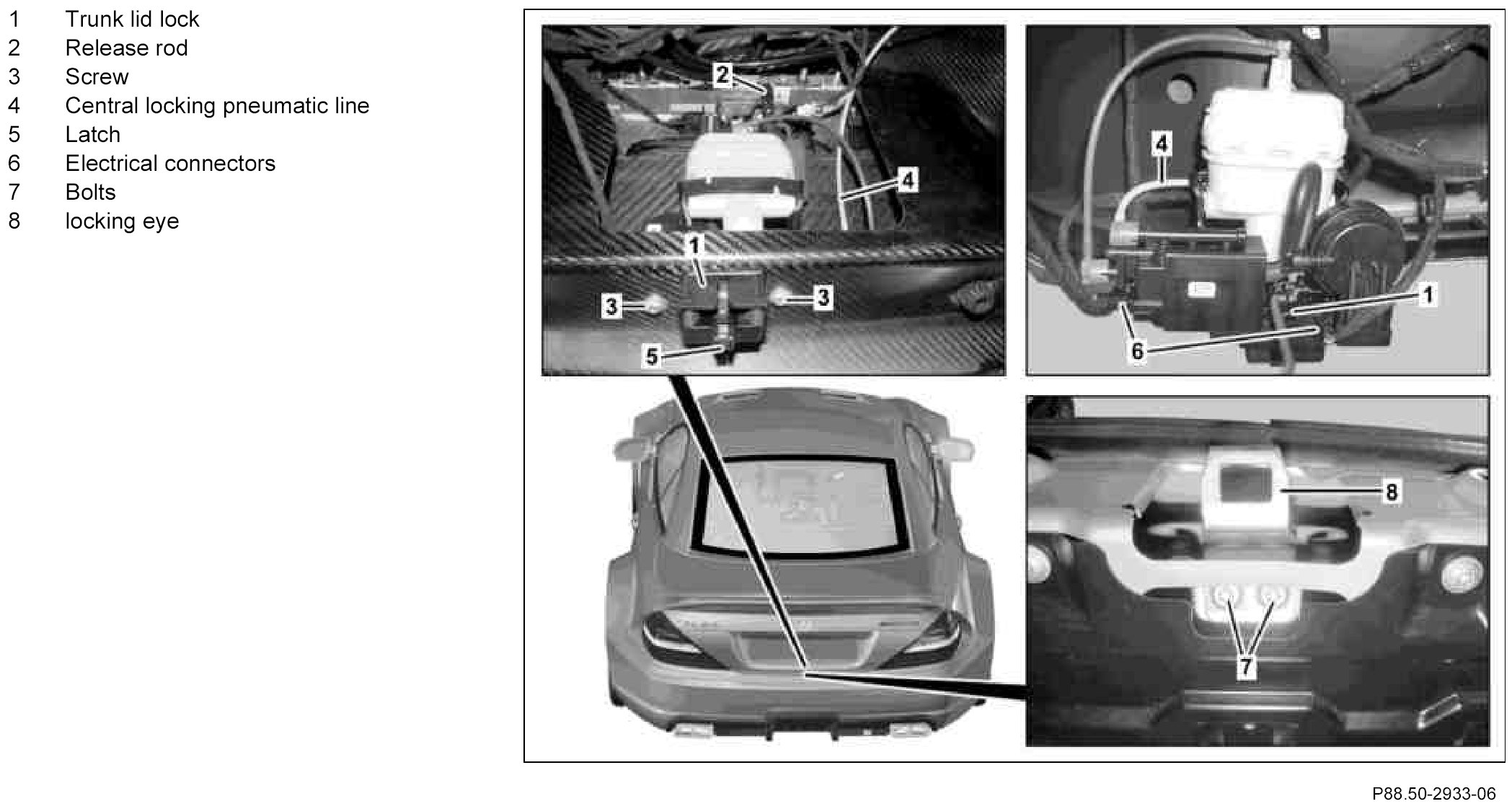 1 Trunk lid lock
2 Release rod
3 Screw
4 Central locking pneumatic line
5 Latch
6 Electrical connectors
7 Bolts
8 locking eye

2
4
1
3
3
5

4
1
6

8
7

P88.50-2933-06