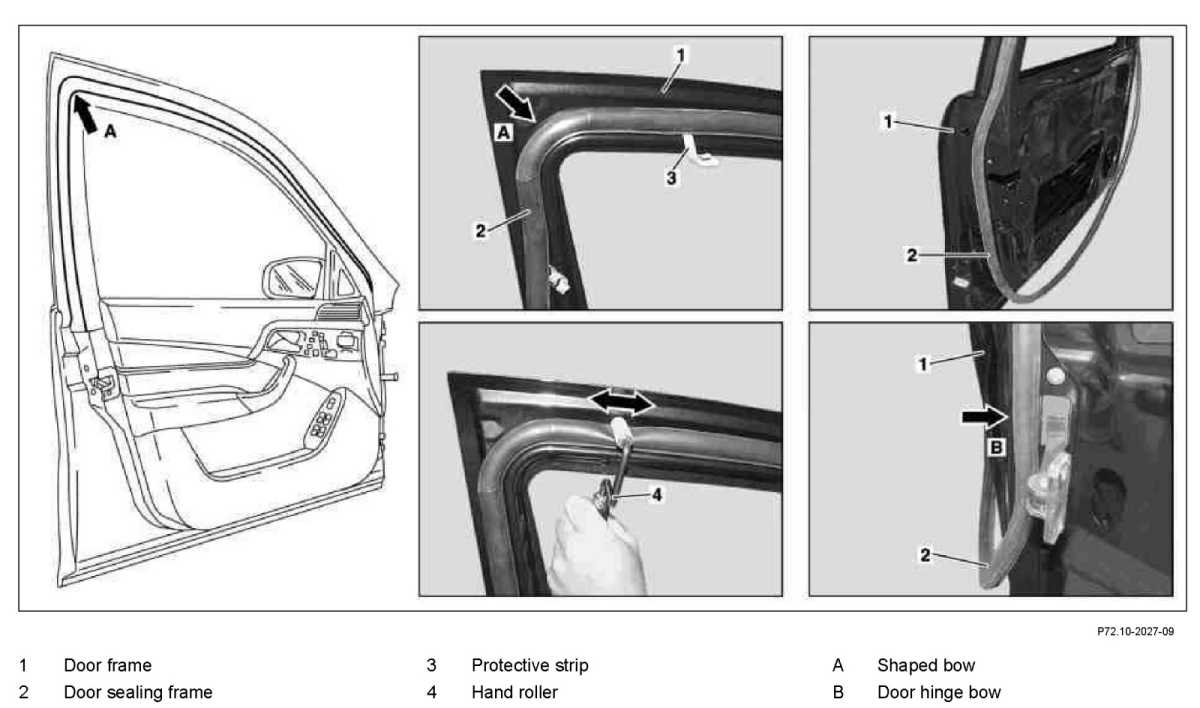 A

1
A
3
2

1
2

4

1
B
2

P72.10-2027-09

1 Door frame
2 Door sealing frame

3 Protective strip
4 Hand roller

A Shaped bow
B Door hinge bow