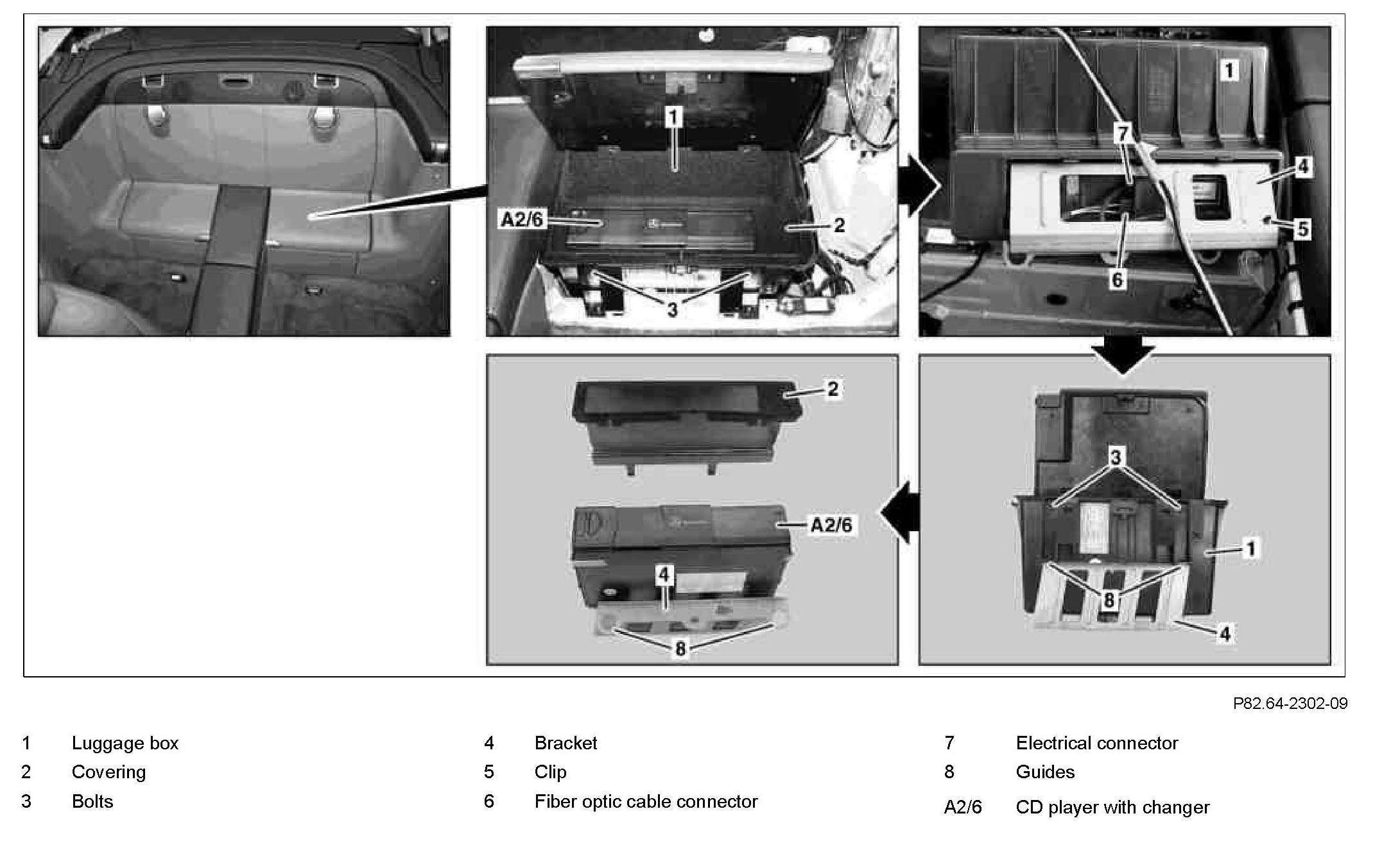 1

A2/6

2

3

1

7

4

5

6

2

A2/6

4

8

3

1

8

4

P82.64-2302-09

1 Luggage box
2 Covering
3 Bolts

4 Bracket
5 Clip
6 Fiber optic cable connector

7 Electrical connector
8 Guides
A2/6 CD player with changer