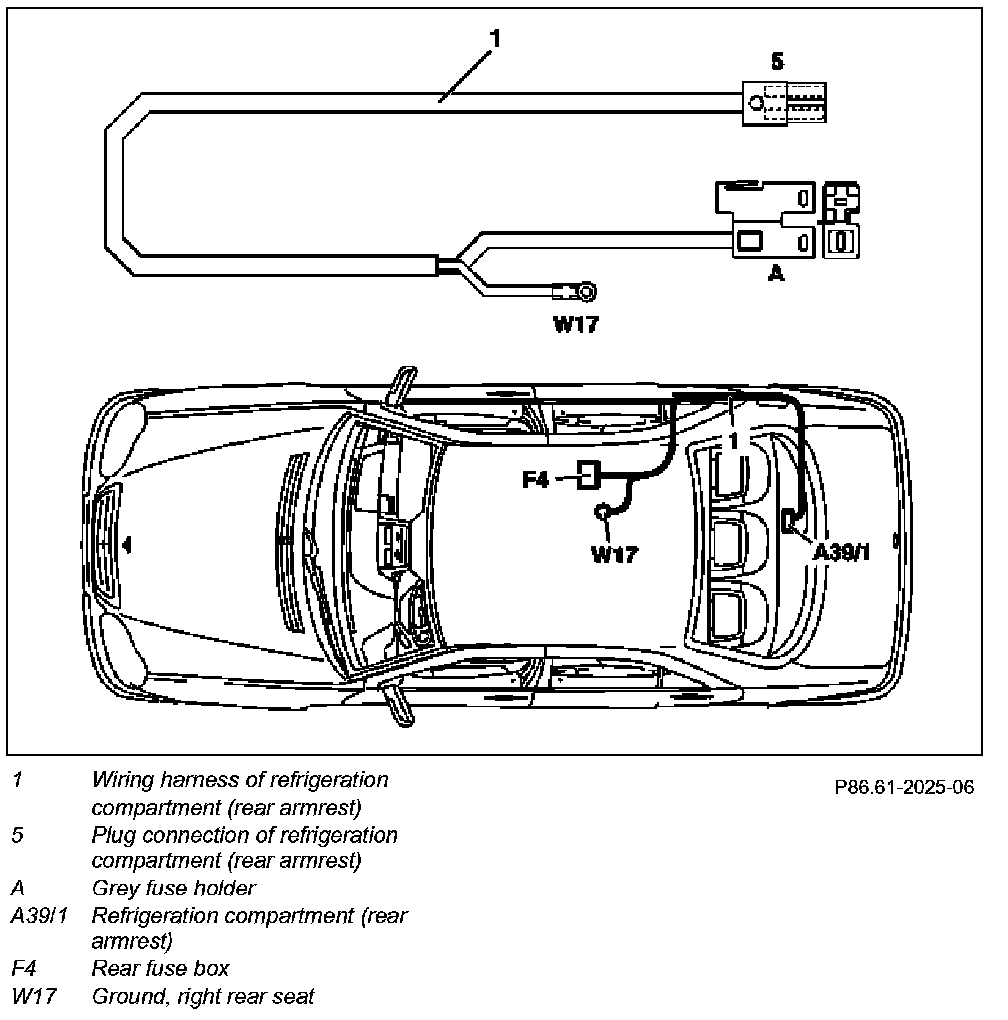 1

5

A

W17

1

F4

W17

A39/1

1 Wiring harness of refrigeration compartment (rear armrest)
5 Plug connection of refrigeration compartment (rear armrest)
A Grey fuse holder
A39/1 Refrigeration compartment (rear armrest)
F4 Rear fuse box
W17 Ground, right rear seat

P86.61-2025-06