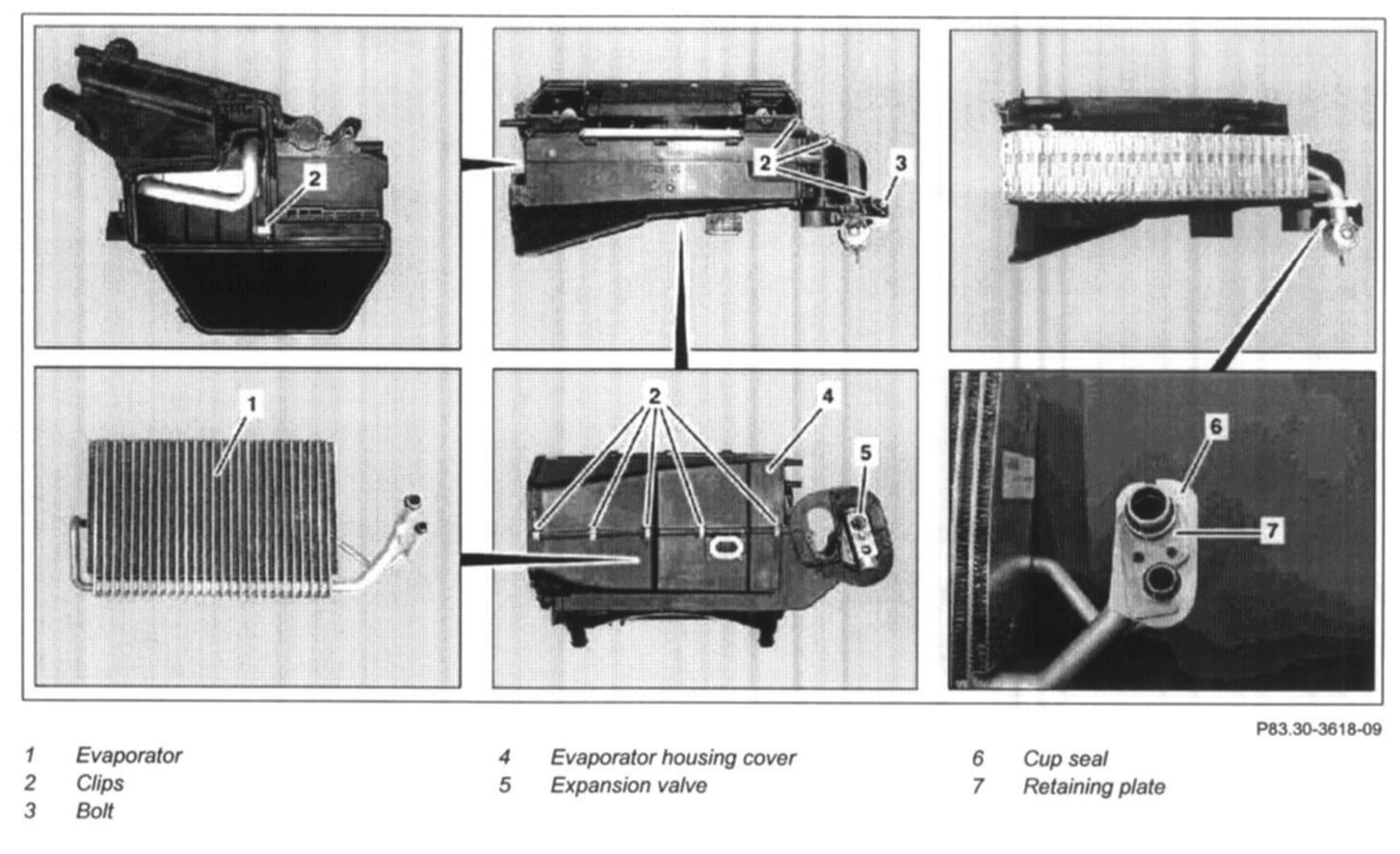 2

2

3

1

2

4

5

6

7

P83.30-3618-09

1 Evaporator
2 Clips
3 Bolt

4 Evaporator housing cover
5 Expansion valve

6 Cup seal
7 Retaining plate