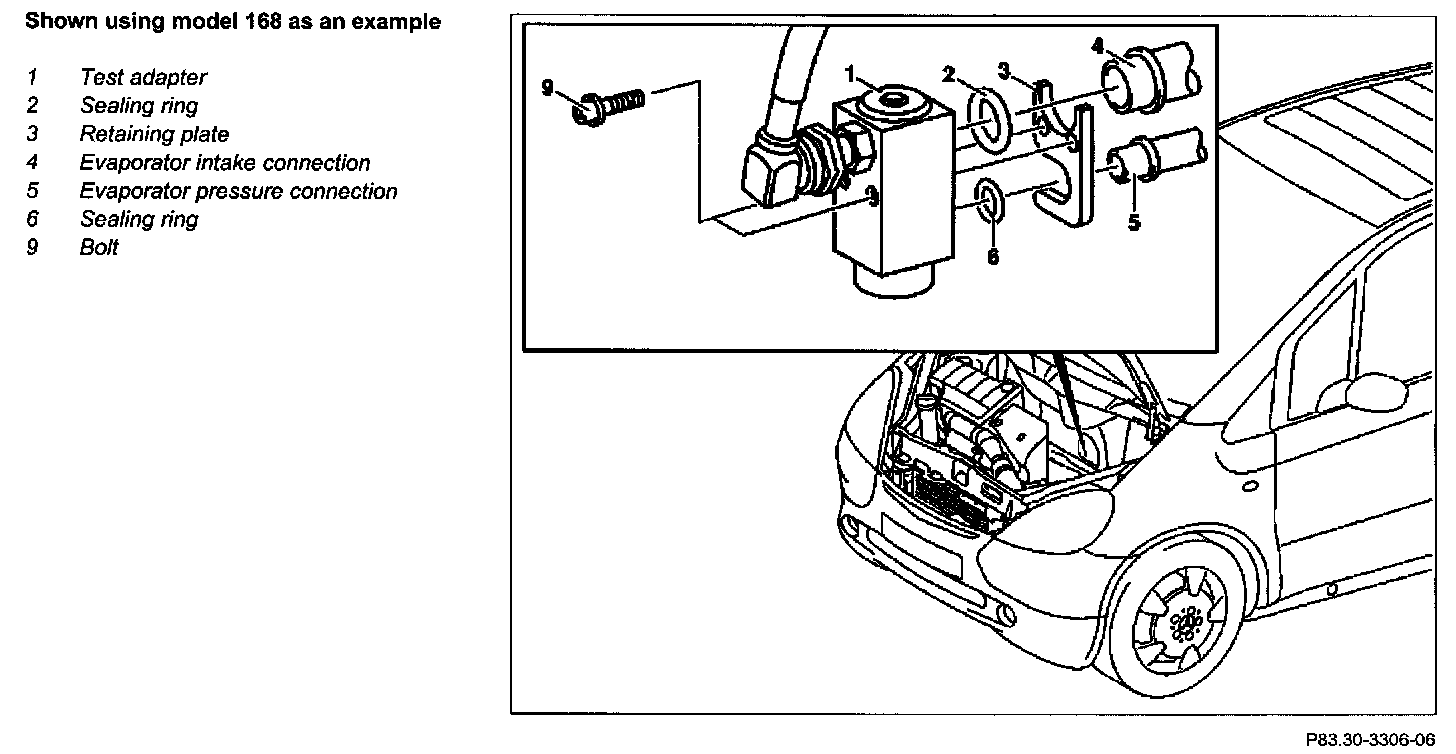 Shown using model 168 as an example

1 Test adapter
2 Sealing ring
3 Retaining plate
4 Evaporator intake connection
5 Evaporator pressure connection
6 Sealing ring
9 Bolt

9
1
2
3
4
5
6

P83.30-3306-06