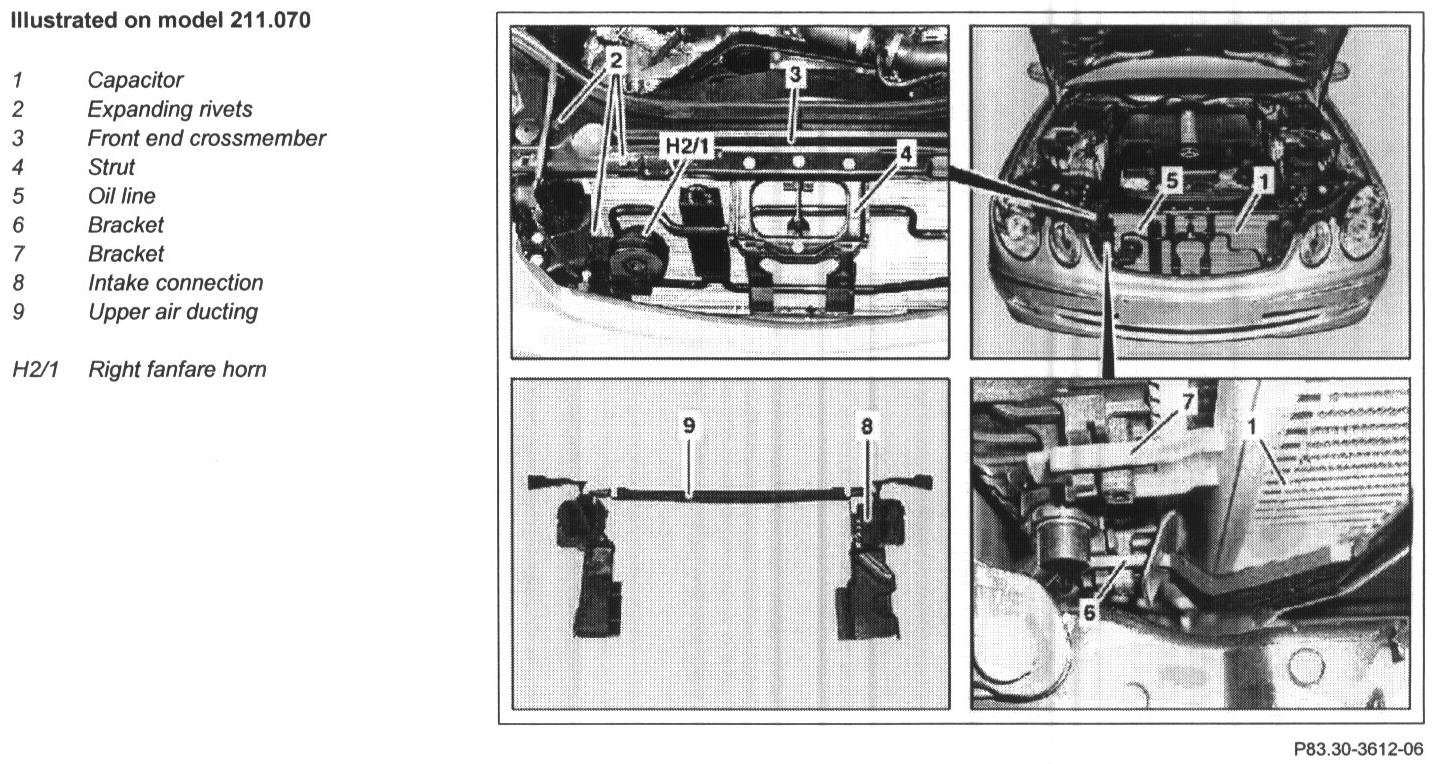 Illustrated on model 211.070

1 Capacitor
2 Expanding rivets
3 Front end crossmember
4 Strut
5 Oil line
6 Bracket
7 Bracket
8 Intake connection
9 Upper air ducting

H2/1 Right fanfare horn

2
3
H2/1
4
5
1
9
8
7
1
6

P83.30-3612-06