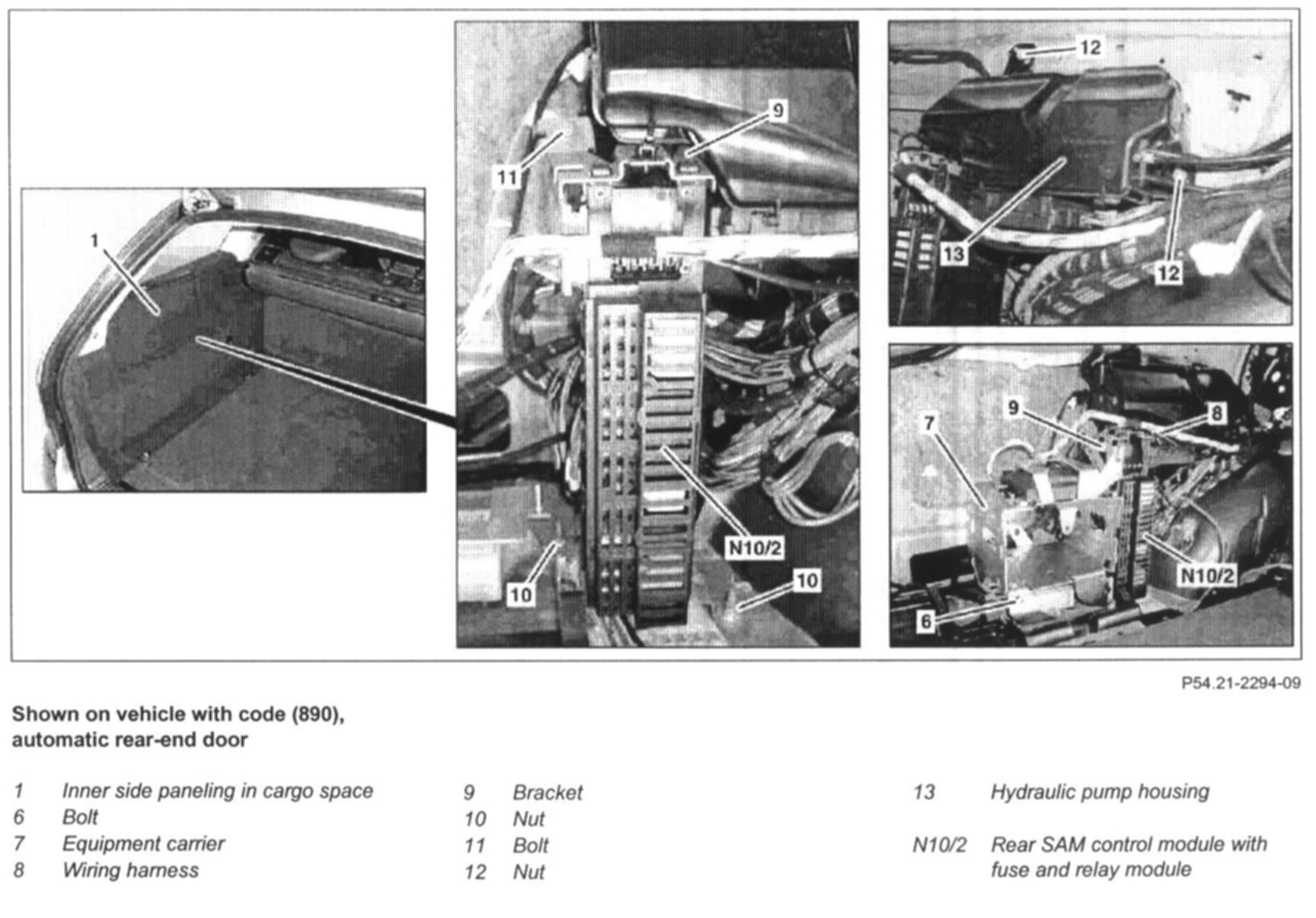 1

11

9

N10/2

10

10

12

13

12

7

9

8

N10/2

6

P54.21-2294-09

Shown on vehicle with code (890), automatic rear-end door

1 Inner side paneling in cargo space
6 Bolt
7 Equipment carrier
8 Wiring harness

9 Bracket
10 Nut
11 Bolt
12 Nut

13 Hydraulic pump housing

N10/2 Rear SAM control module with fuse and relay module