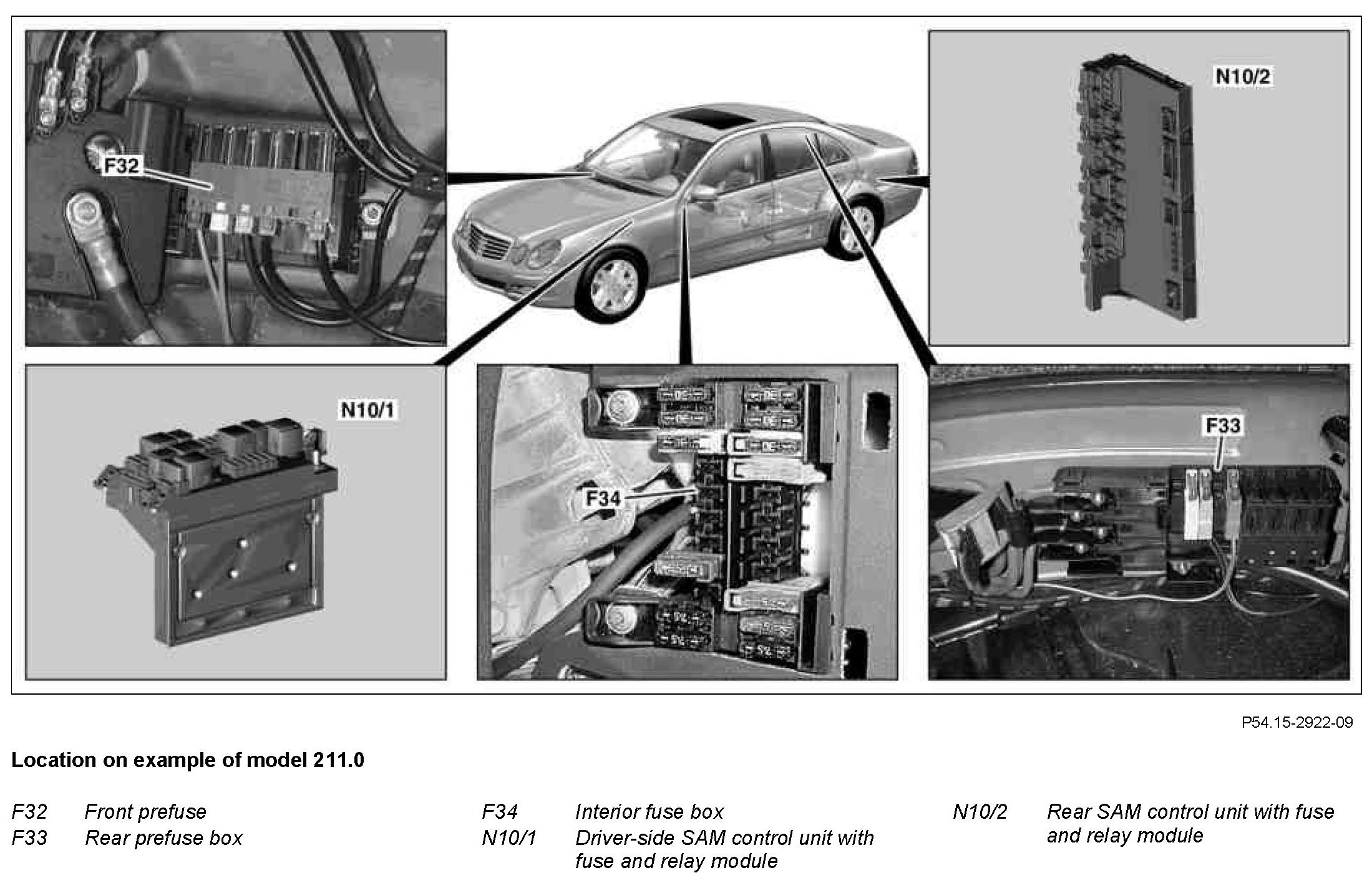 F32

N10/2

N10/1

F34

F33

P54.15-2922-09

Location on example of model 211.0

F32 Front prefuse
F33 Rear prefuse box

F34 Interior fuse box
N10/1 Driver-side SAM control unit with fuse and relay module

N10/2 Rear SAM control unit with fuse and relay module