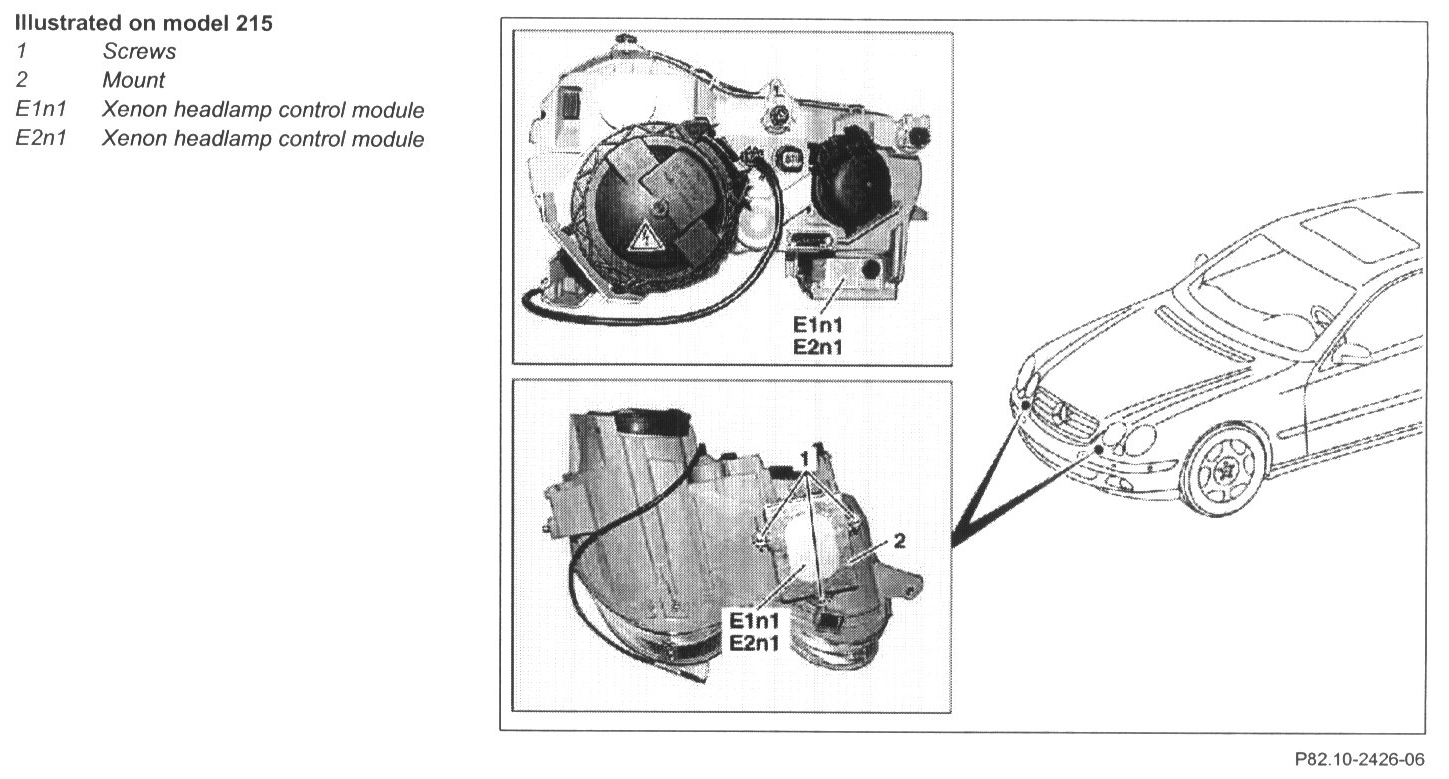 Illustrated on model 215
1 Screws
2 Mount
E1n1 Xenon headlamp control module
E2n1 Xenon headlamp control module

E1n1
E2n1

1
2
E1n1
E2n1

P82.10-2426-06