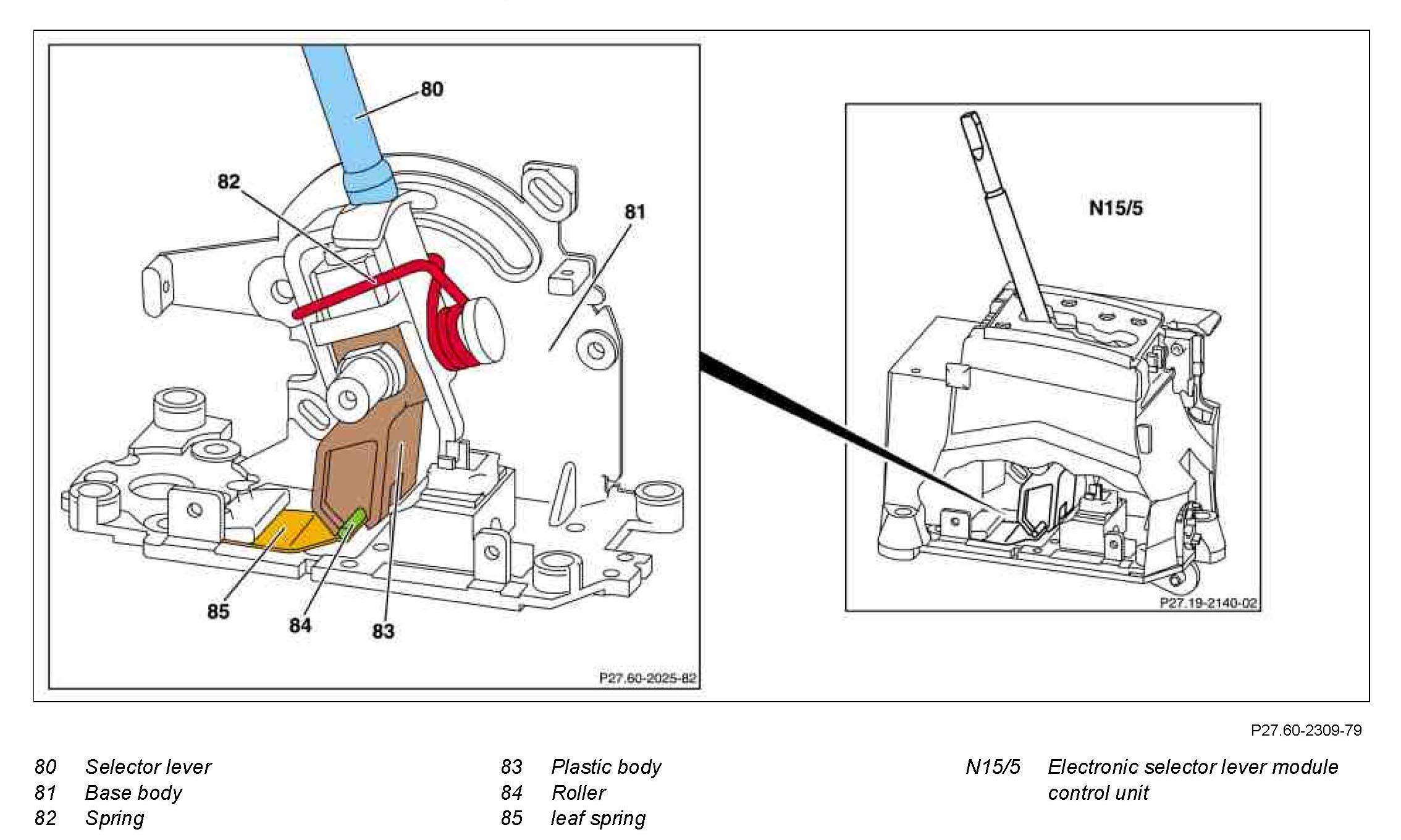 80

82

81

85

84

83

P27.60-2025-82

N15/5

P27.19-2140-02

P27.60-2309-79

80 Selector lever
81 Base body
82 Spring

83 Plastic body
84 Roller
85 leaf spring

N15/5 Electronic selector lever module control unit