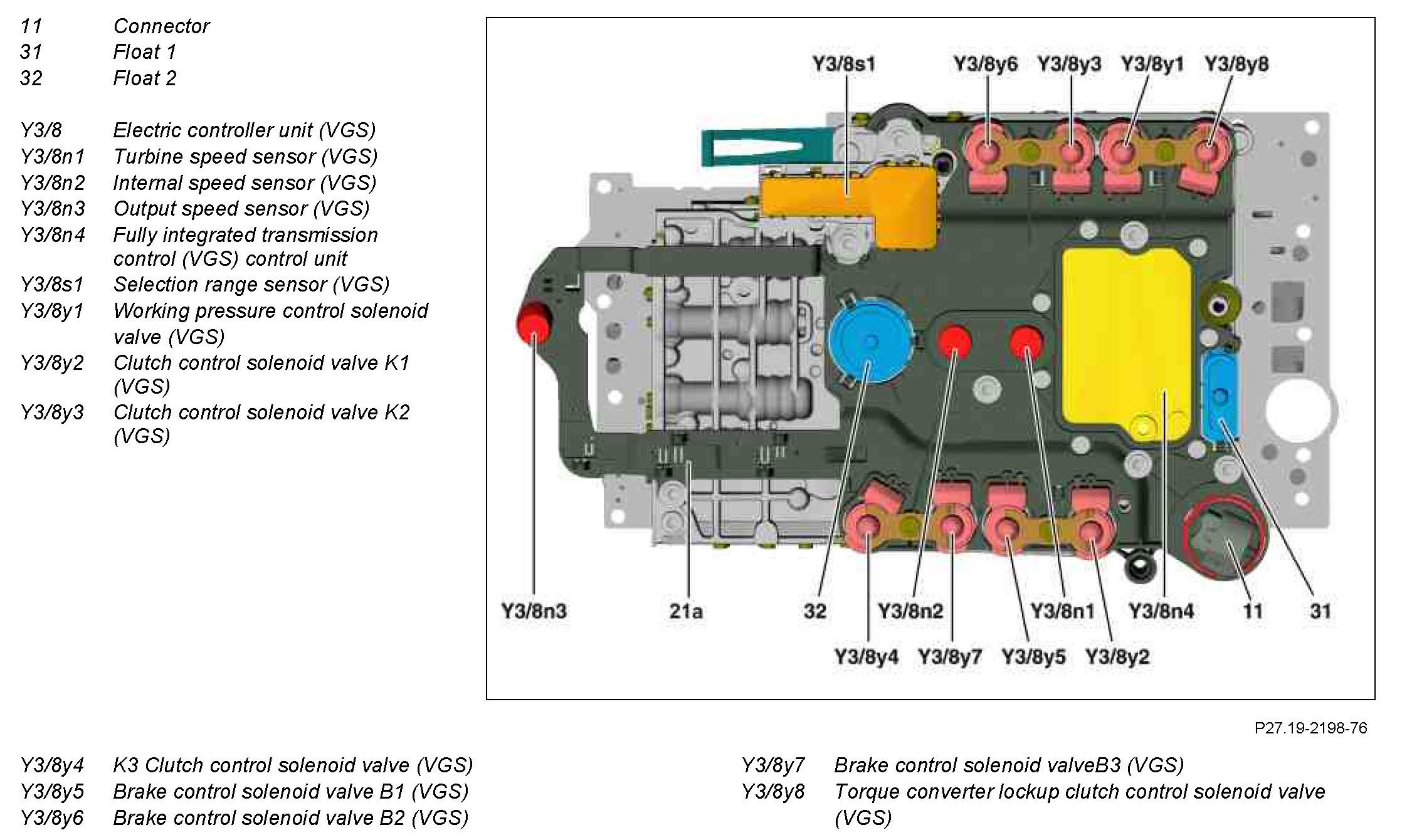 11 Connector
31 Float 1
32 Float 2

Y3/8 Electric controller unit (VGS)
Y3/8n1 Turbine speed sensor (VGS)
Y3/8n2 Internal speed sensor (VGS)
Y3/8n3 Output speed sensor (VGS)
Y3/8n4 Fully integrated transmission control (VGS) control unit
Y3/8s1 Selection range sensor (VGS)
Y3/8y1 Working pressure control solenoid valve (VGS)
Y3/8y2 Clutch control solenoid valve K1 (VGS)
Y3/8y3 Clutch control solenoid valve K2 (VGS)

Y3/8s1
Y3/8y6
Y3/8y3
Y3/8y1
Y3/8y8
Y3/8n3
21a
32
Y3/8n2
Y3/8n1
Y3/8n4
11
31
Y3/8y4
Y3/8y7
Y3/8y5
Y3/8y2

P27.19-2198-76

Y3/8y4 K3 Clutch control solenoid valve (VGS)
Y3/8y5 Brake control solenoid valve B1 (VGS)
Y3/8y6 Brake control solenoid valve B2 (VGS)

Y3/8y7 Brake control solenoid valveB3 (VGS)
Y3/8y8 Torque converter lockup clutch control solenoid valve (VGS)