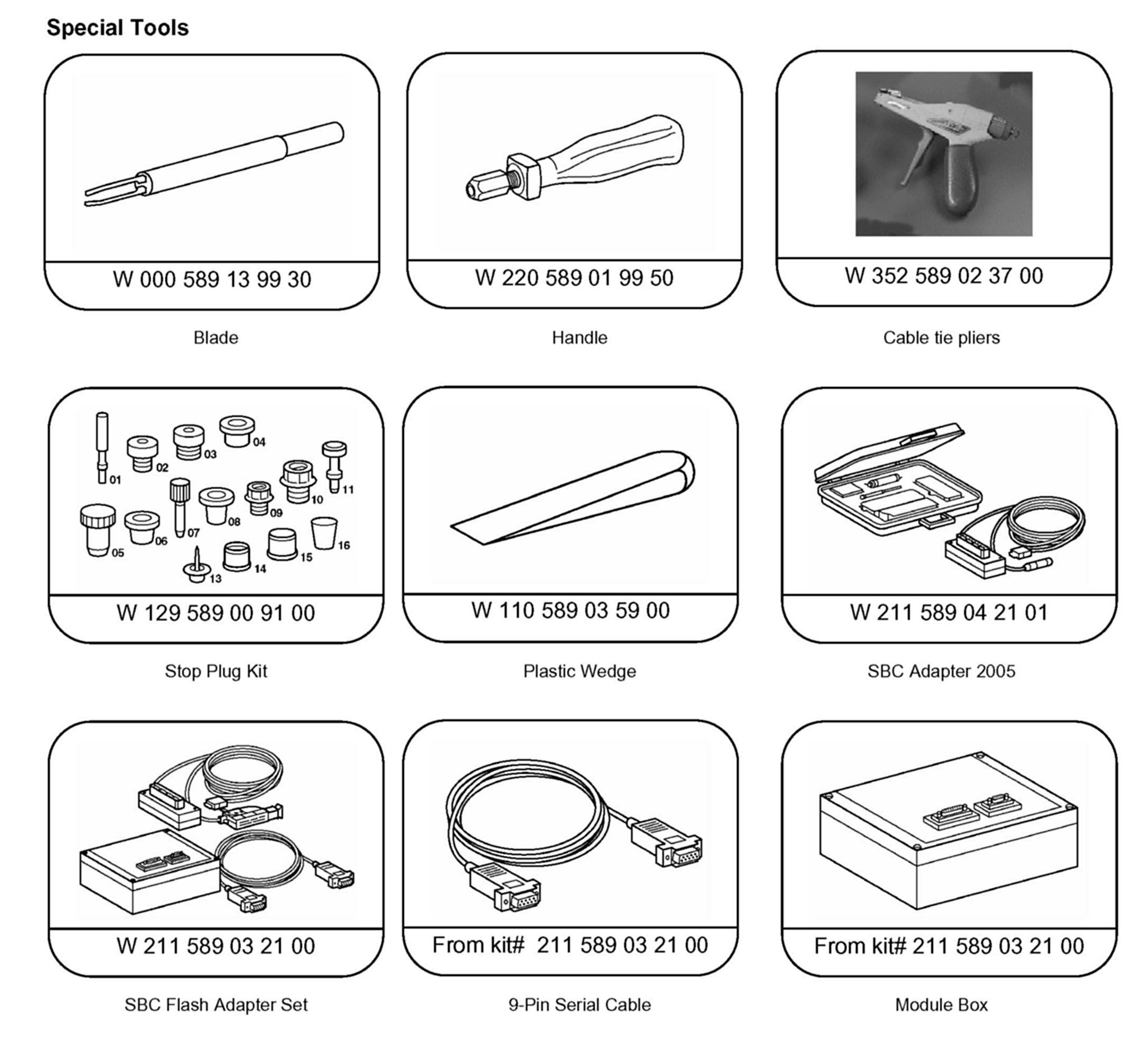 Special Tools

W 000 589 13 99 30

Blade

W 220 589 01 99 50

Handle

W 352 589 02 37 00

Cable tie pliers

01 02 03 04 05 06 07 08 09 10 11 13 14 15 16

W 129 589 00 91 00

Stop Plug Kit

W 110 589 03 59 00

Plastic Wedge

W 211 589 04 21 01

SBC Adapter 2005

W 211 589 03 21 00

SBC Flash Adapter Set

From kit# 211 589 03 21 00

9-Pin Serial Cable

From kit# 211 589 03 21 00

Module Box