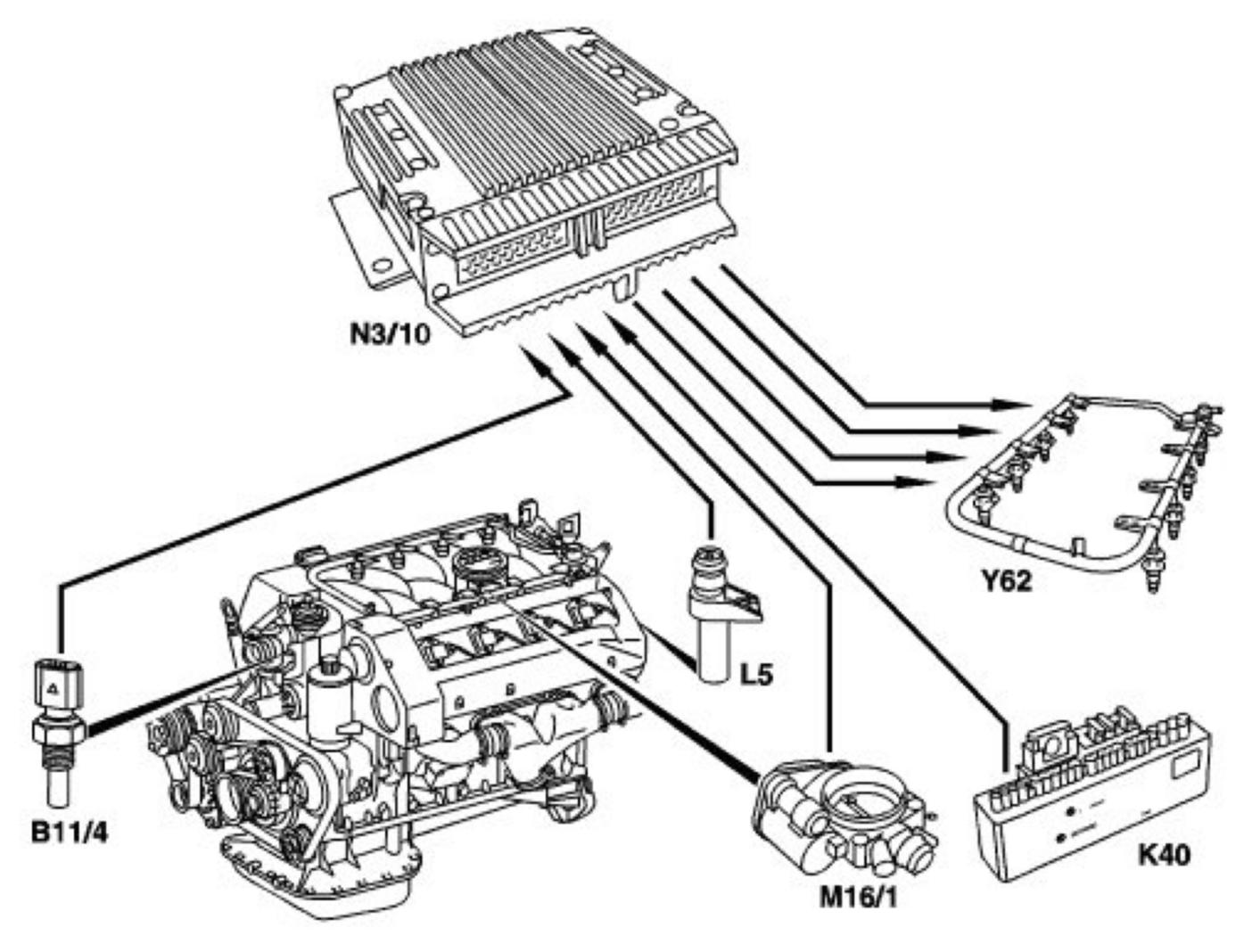 N3/10

Y62

L5

B11/4

M16/1

K40