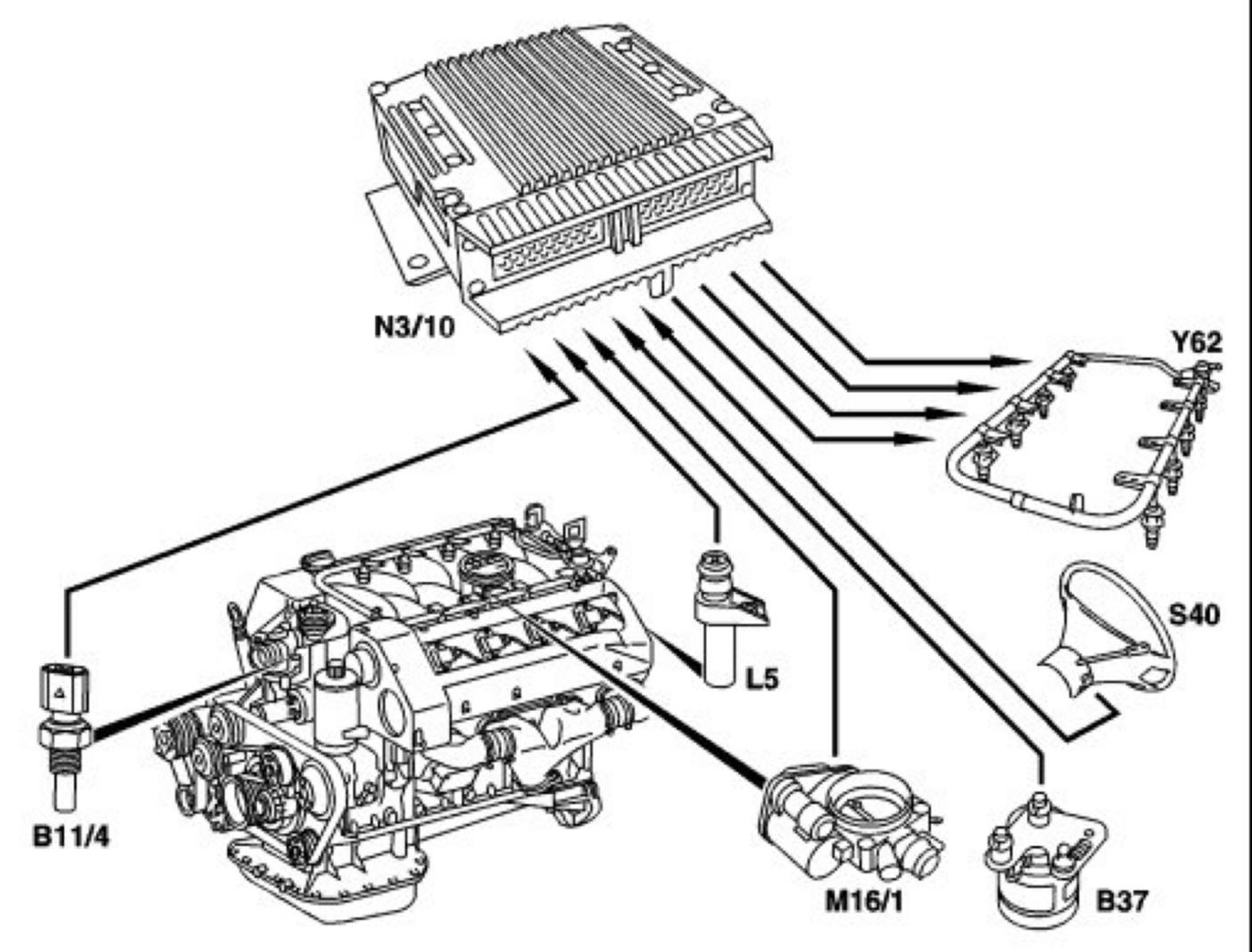 N3/10
Y62
S40
L5
B11/4
M16/1
B37