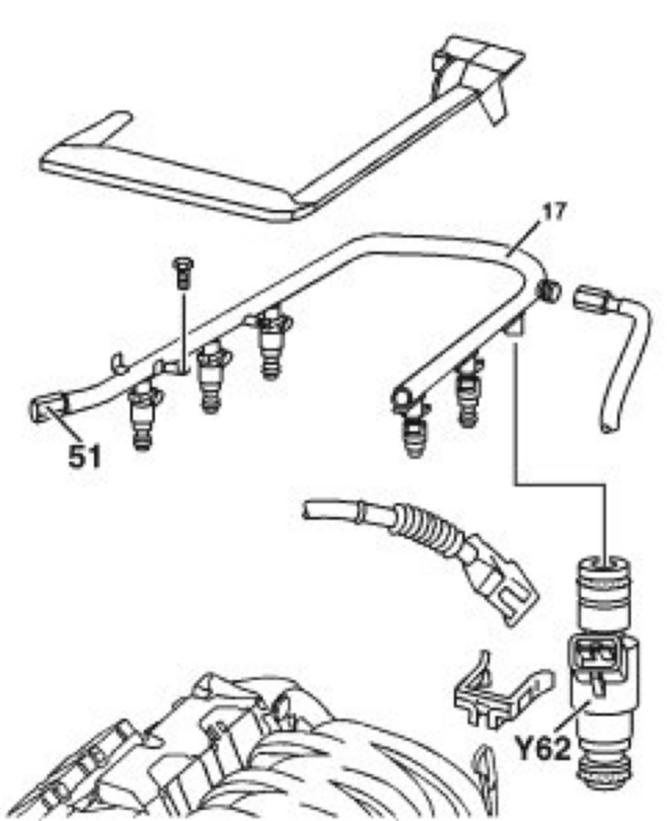 17

51

Y62