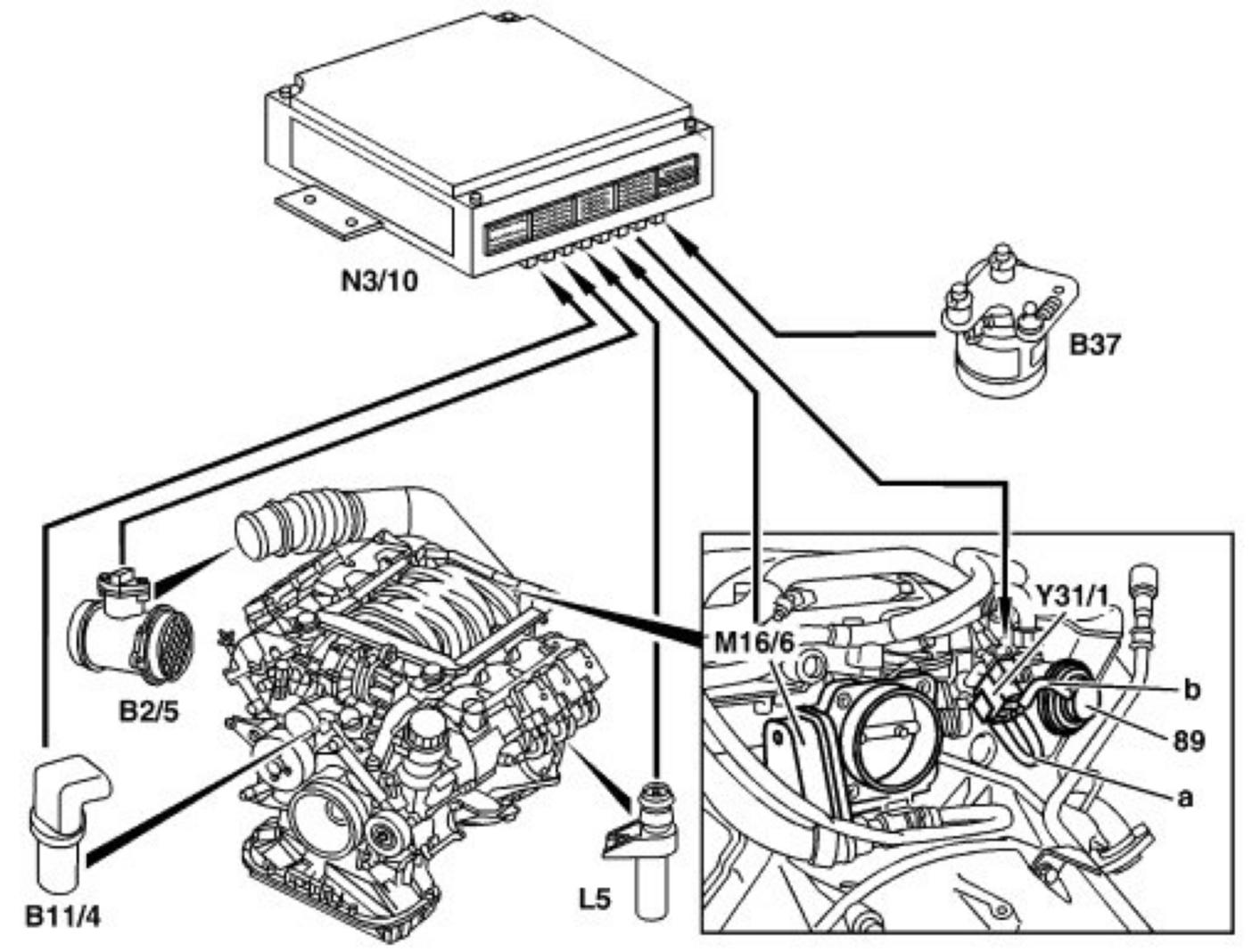 N3/10

B37

Y31/1

M16/6

b

89

a

B2/5

B11/4

L5