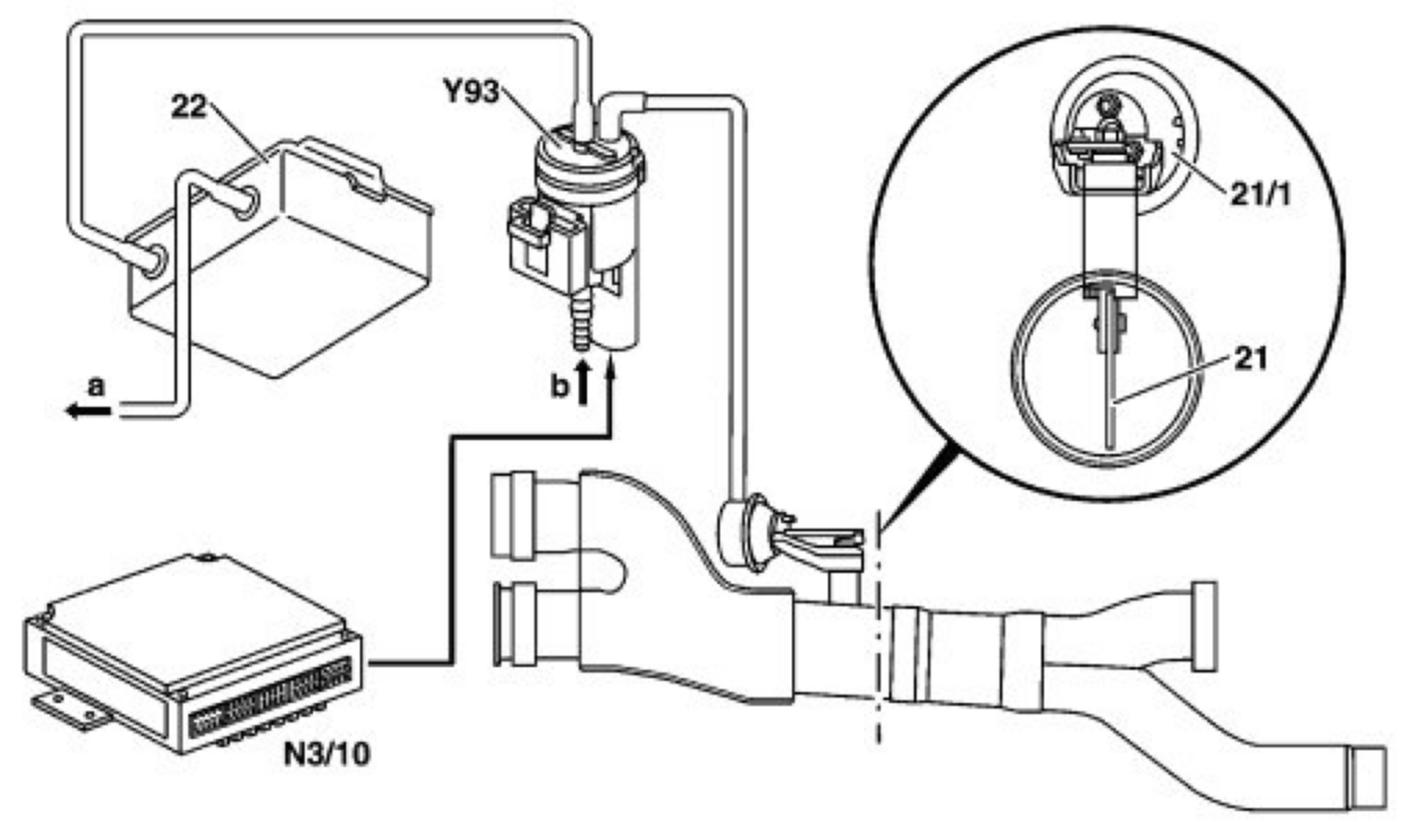 22
Y93
21/1
21
a
b
N3/10