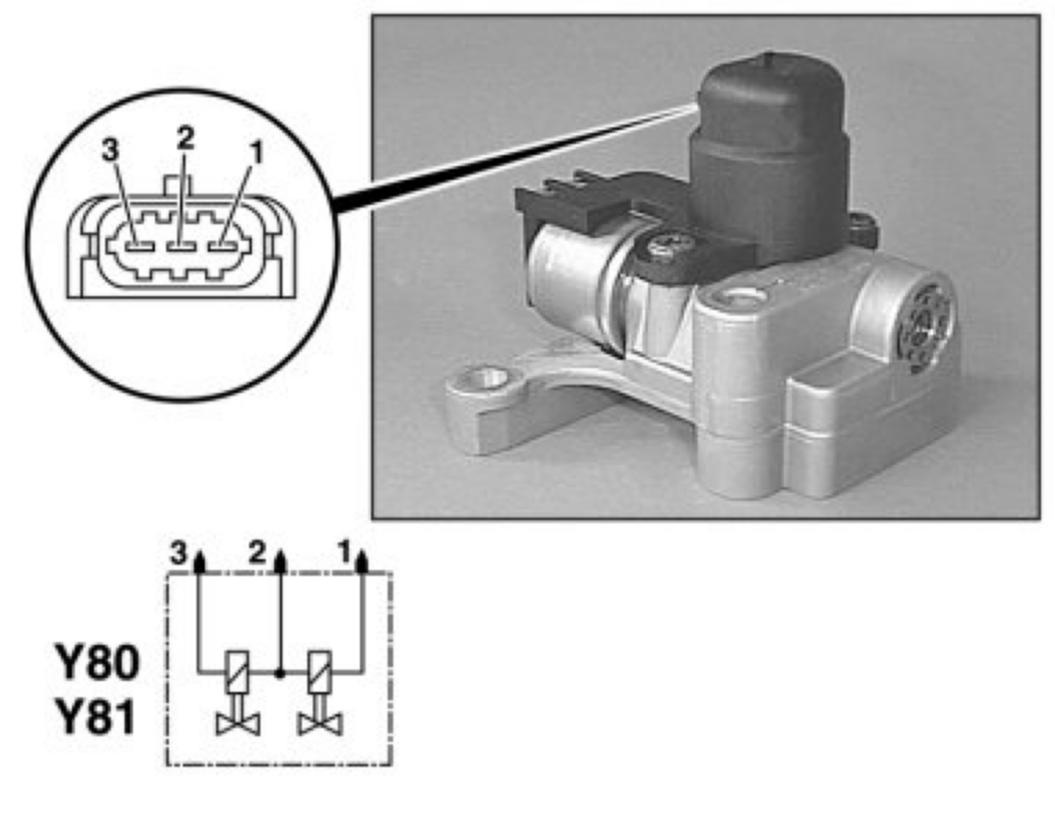 3 2 1

3 2 1

Y80
Y81