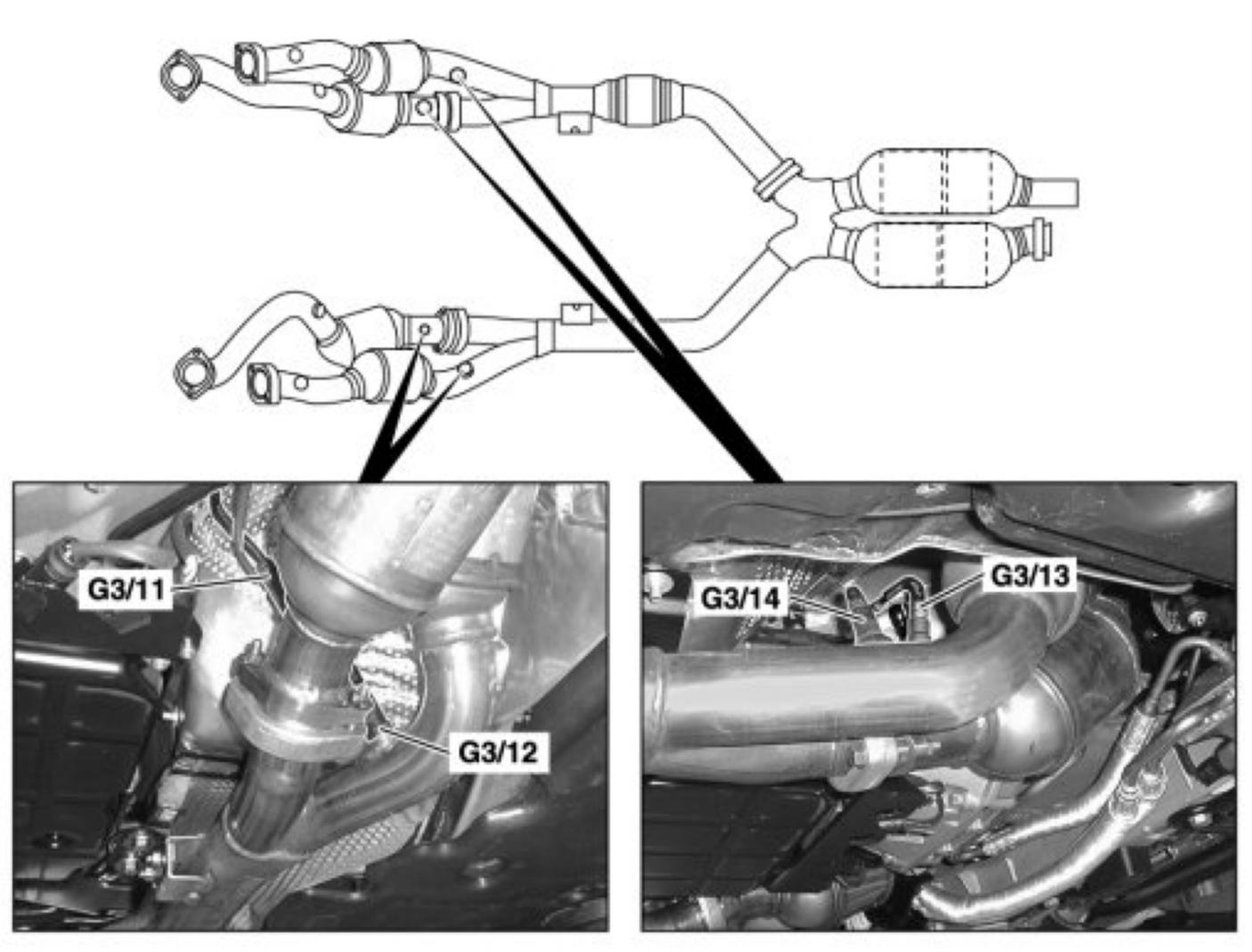 G3/11

G3/12

G3/14

G3/13