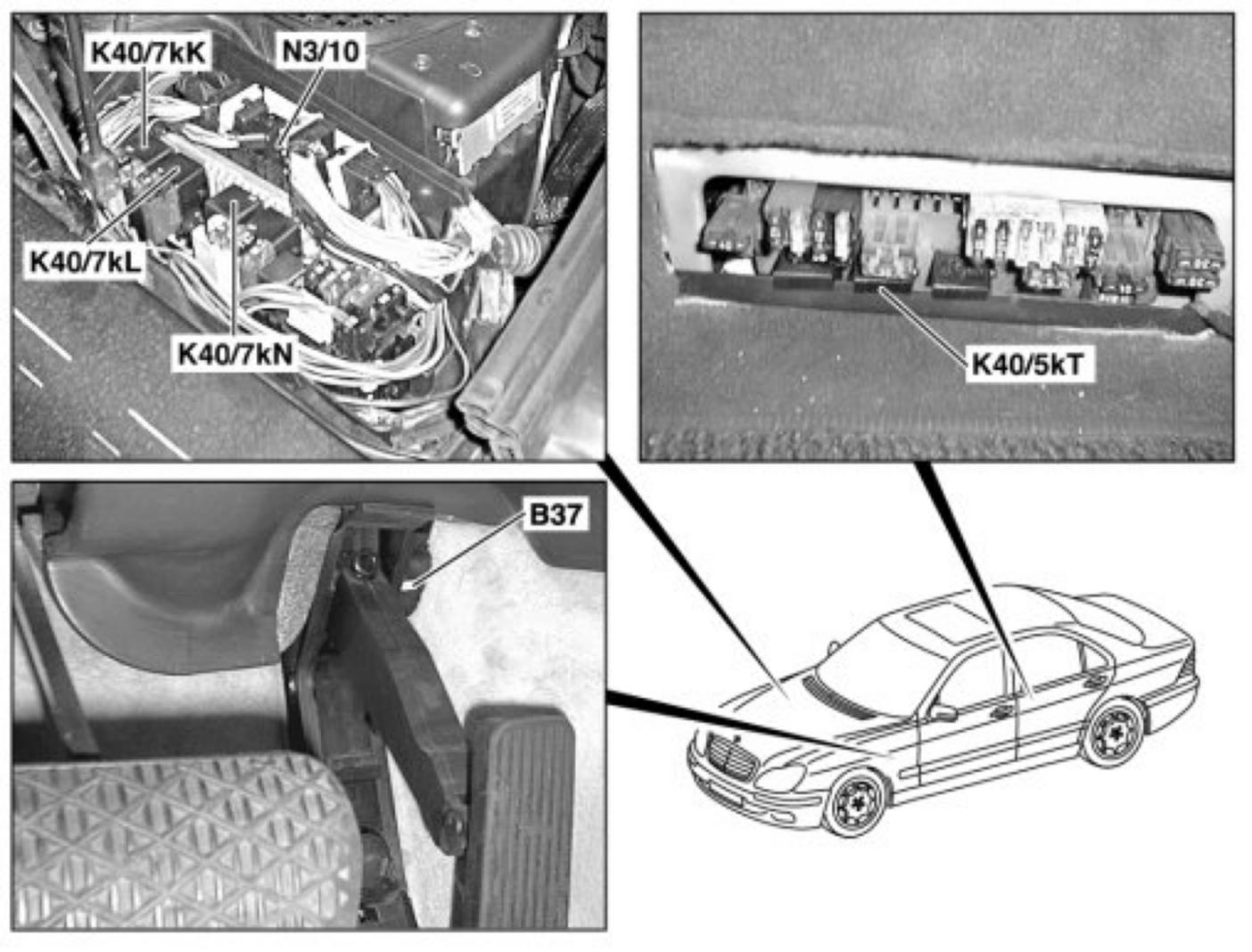 K40/7kK
N3/10
K40/7kL
K40/7kN
K40/5kT
B37