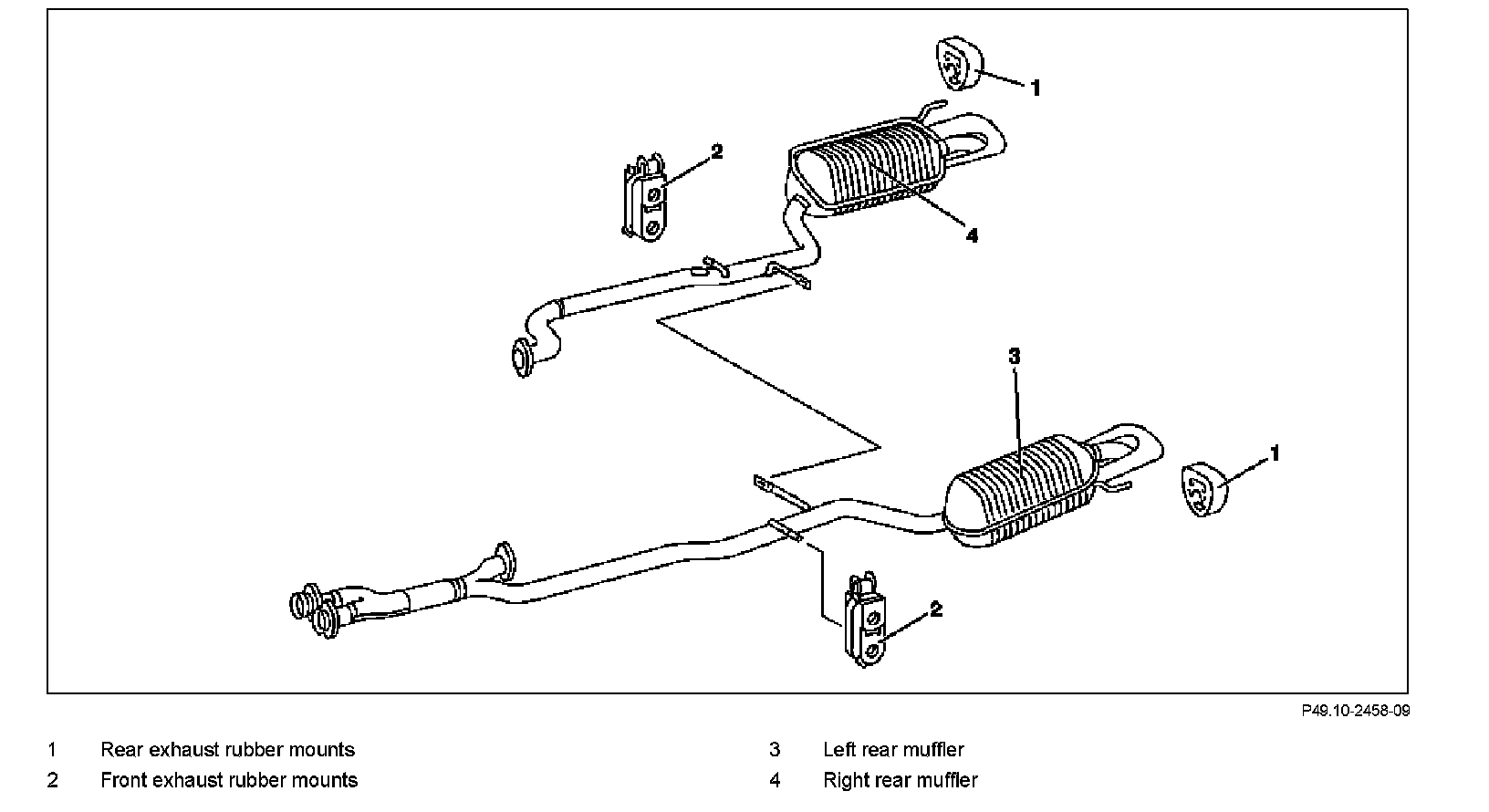 1

2

4

3

1

2

P49.10-2458-09

1 Rear exhaust rubber mounts
2 Front exhaust rubber mounts

3 Left rear muffler
4 Right rear muffler