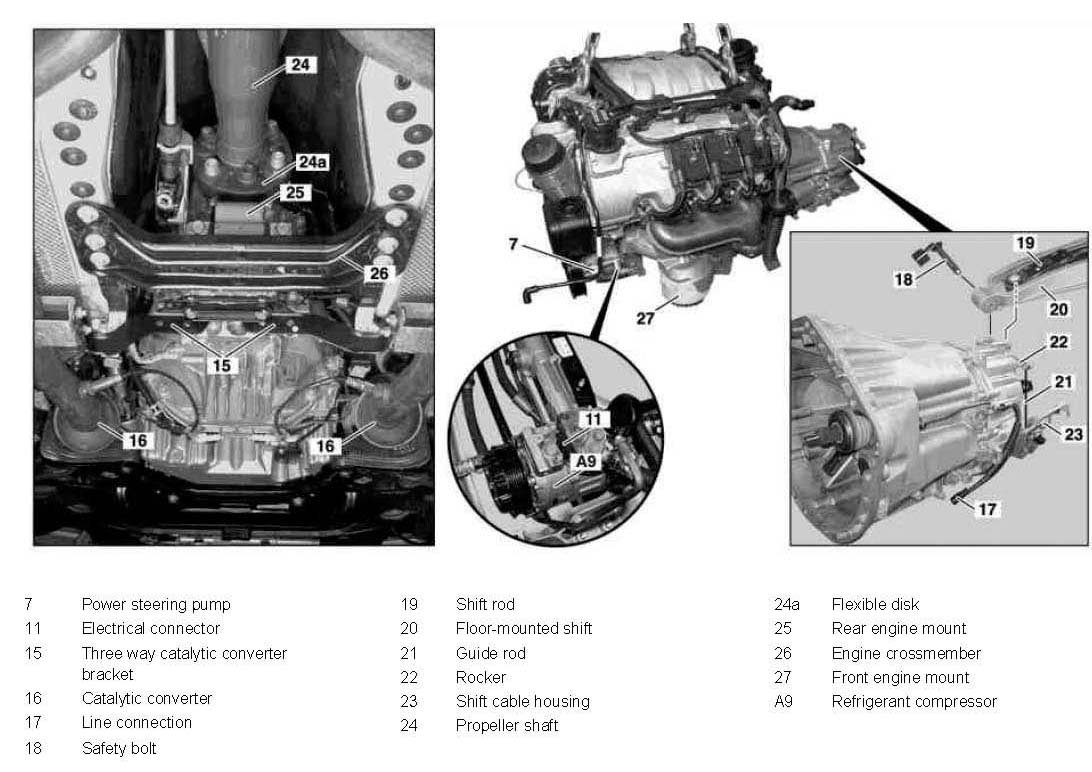 24
24a
25
26
15
16
16

7
27
11
A9

19
18
20
22
21
23
17

7 Power steering pump
11 Electrical connector
15 Three way catalytic converter bracket
16 Catalytic converter
17 Line connection
18 Safety bolt

19 Shift rod
20 Floor-mounted shift
21 Guide rod
22 Rocker
23 Shift cable housing
24 Propeller shaft

24a Flexible disk
25 Rear engine mount
26 Engine crossmember
27 Front engine mount
A9 Refrigerant compressor