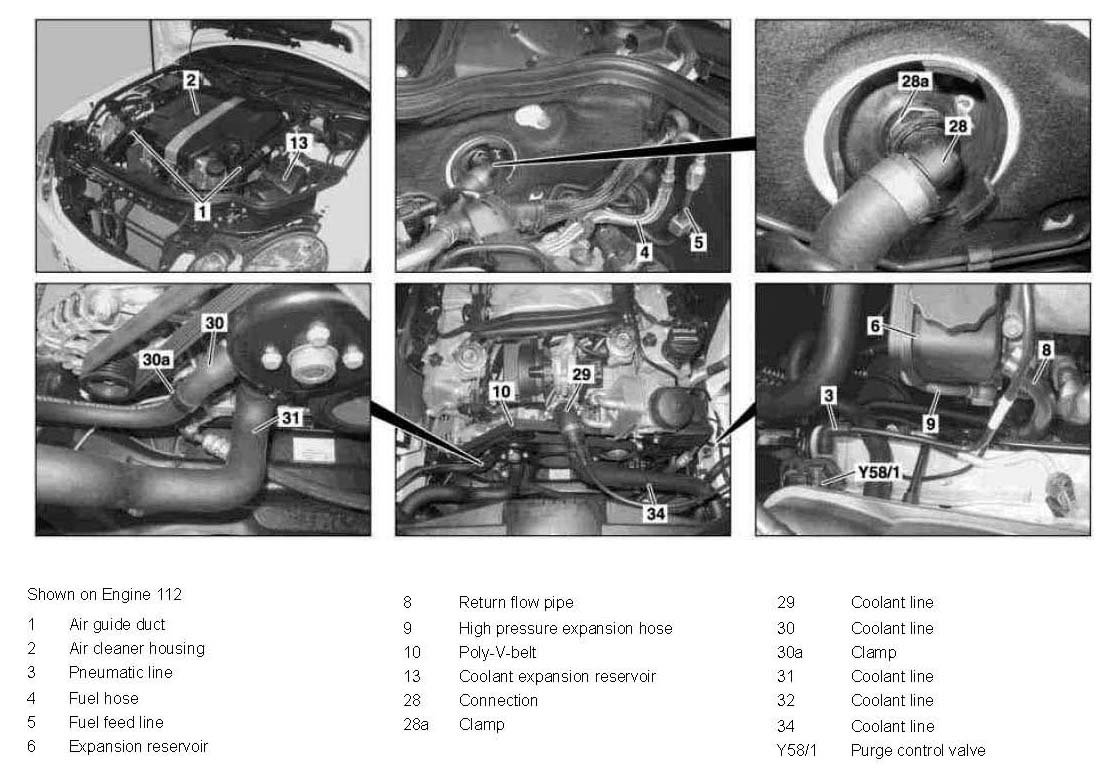 2

13

1

4

5

28a

28

30

30a

31

10

29

34

6

8

3

9

Y58/1

Shown on Engine 112

1 Air guide duct
2 Air cleaner housing
3 Pneumatic line
4 Fuel hose
5 Fuel feed line
6 Expansion reservoir

8 Return flow pipe
9 High pressure expansion hose
10 Poly-V-belt
13 Coolant expansion reservoir
28 Connection
28a Clamp

29 Coolant line
30 Coolant line
30a Clamp
31 Coolant line
32 Coolant line
34 Coolant line
Y58/1 Purge control valve