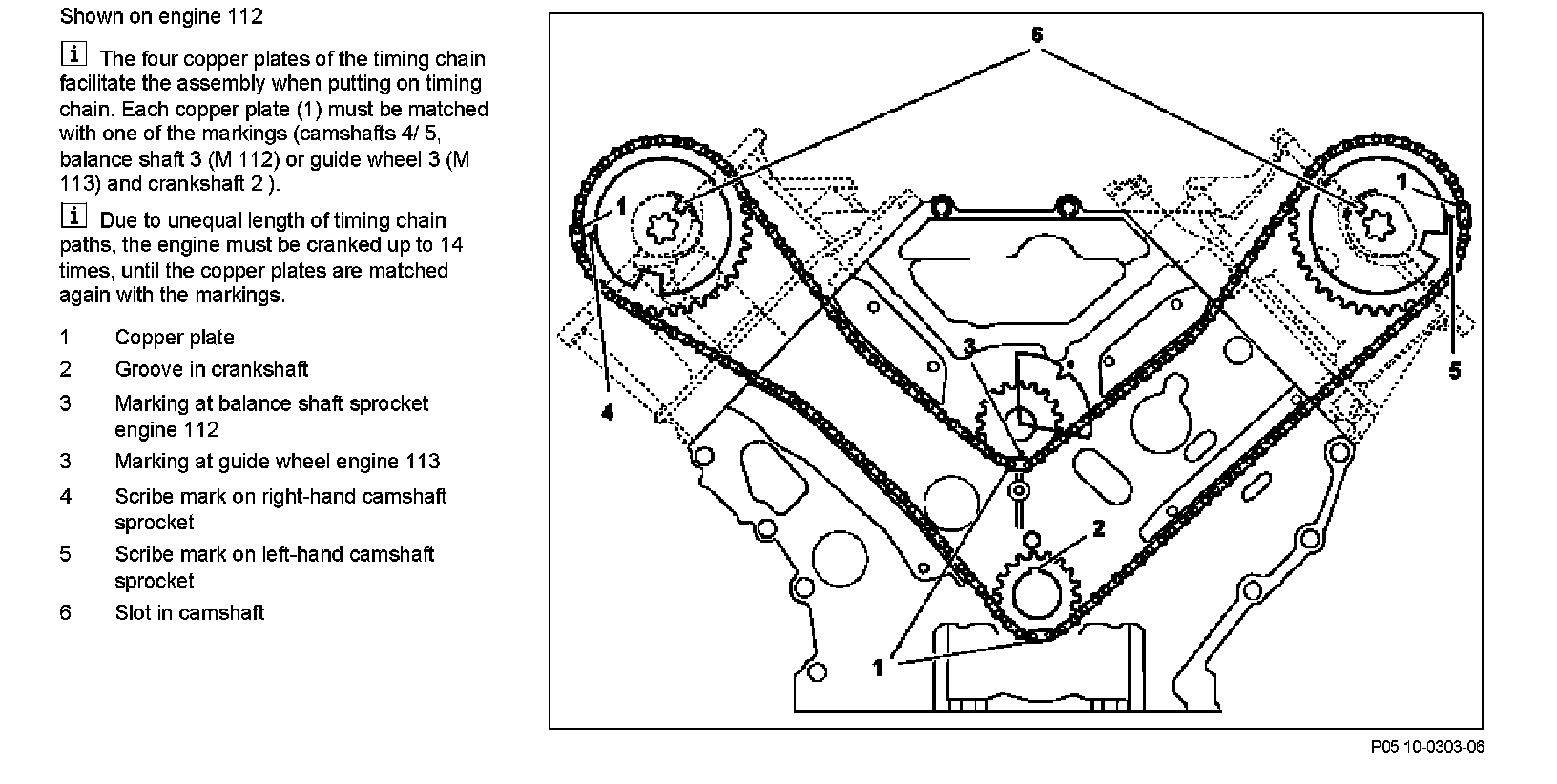 Shown on engine 112

i The four copper plates of the timing chain facilitate the assembly when putting on timing chain. Each copper plate (1) must be matched with one of the markings (camshafts 4/ 5, balance shaft 3 (M 112) or guide wheel 3 (M 113) and crankshaft 2 ).

i Due to unequal length of timing chain paths, the engine must be cranked up to 14 times, until the copper plates are matched again with the markings.

1 Copper plate
2 Groove in crankshaft
3 Marking at balance shaft sprocket engine 112
3 Marking at guide wheel engine 113
4 Scribe mark on right-hand camshaft sprocket
5 Scribe mark on left-hand camshaft sprocket
6 Slot in camshaft

6
1
1
3
4
5
2
1

P05.10-0303-06