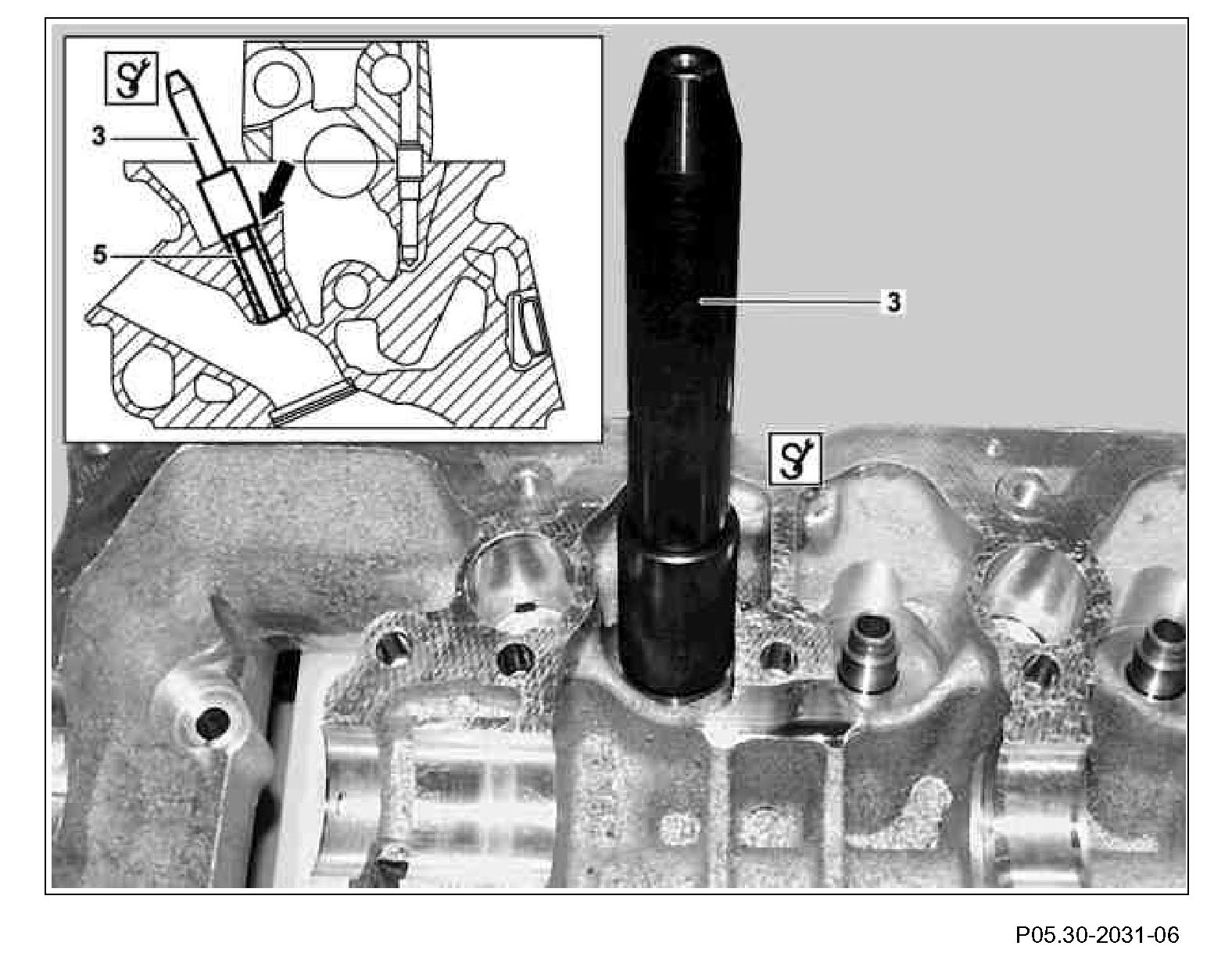 3

5

3

P05.30-2031-06