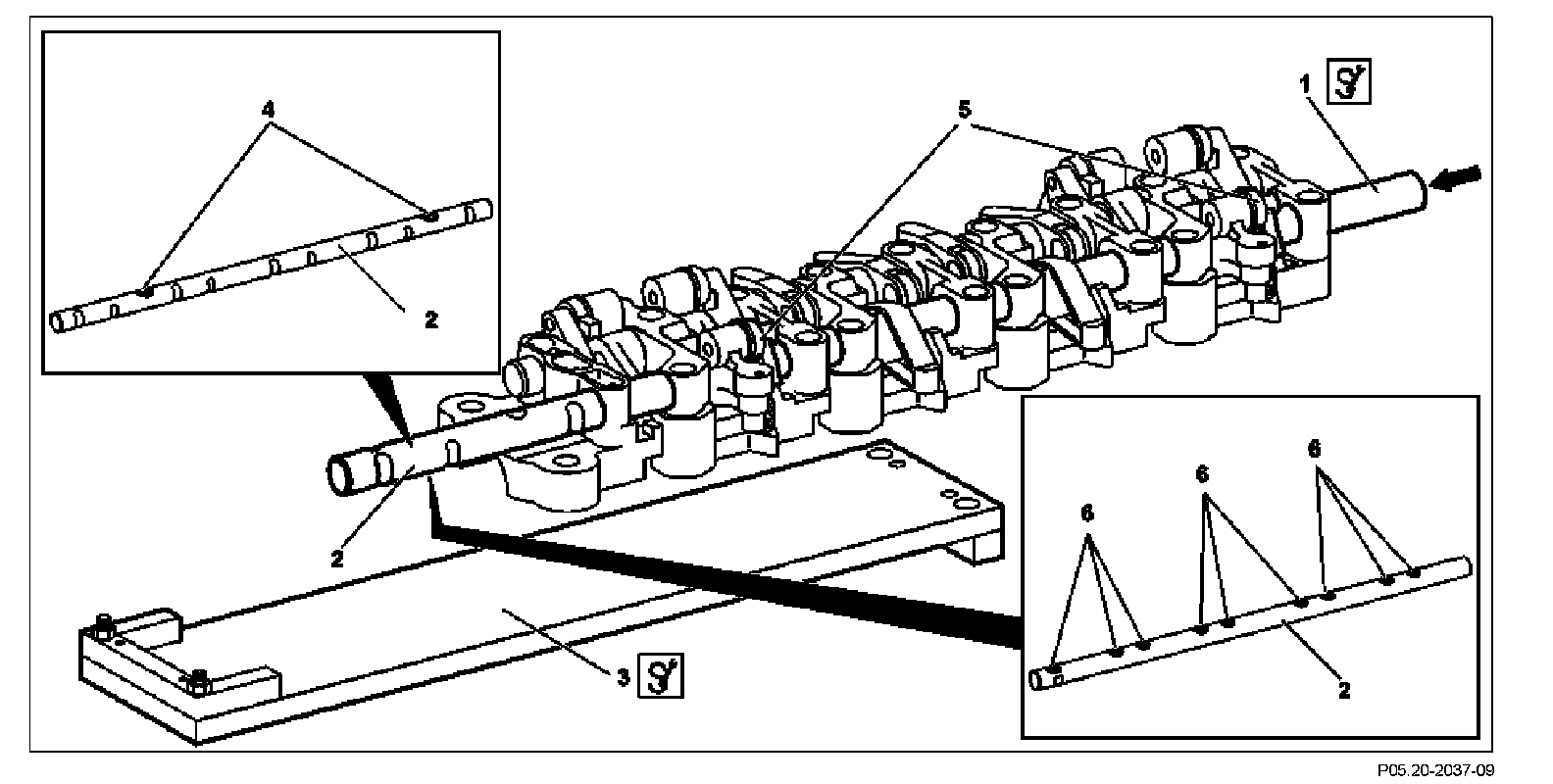 4
2
5
1
2
3
6
6
6
2
P05.20-2037-09