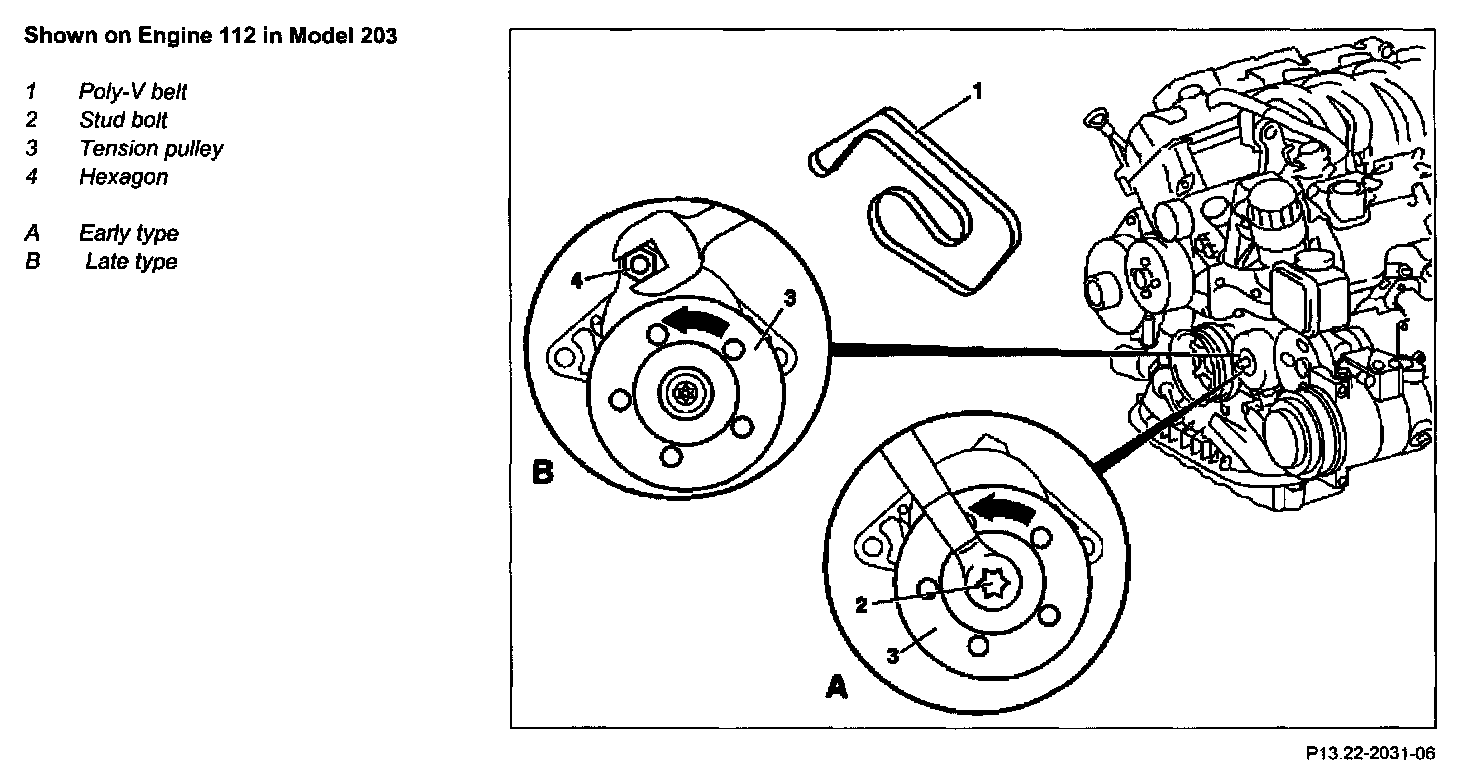 Shown on Engine 112 in Model 203

1 Poly-V belt
2 Stud bolt
3 Tension pulley
4 Hexagon

A Early type
B Late type

1
4
3
B
2
3
A

P13.22-2031-06