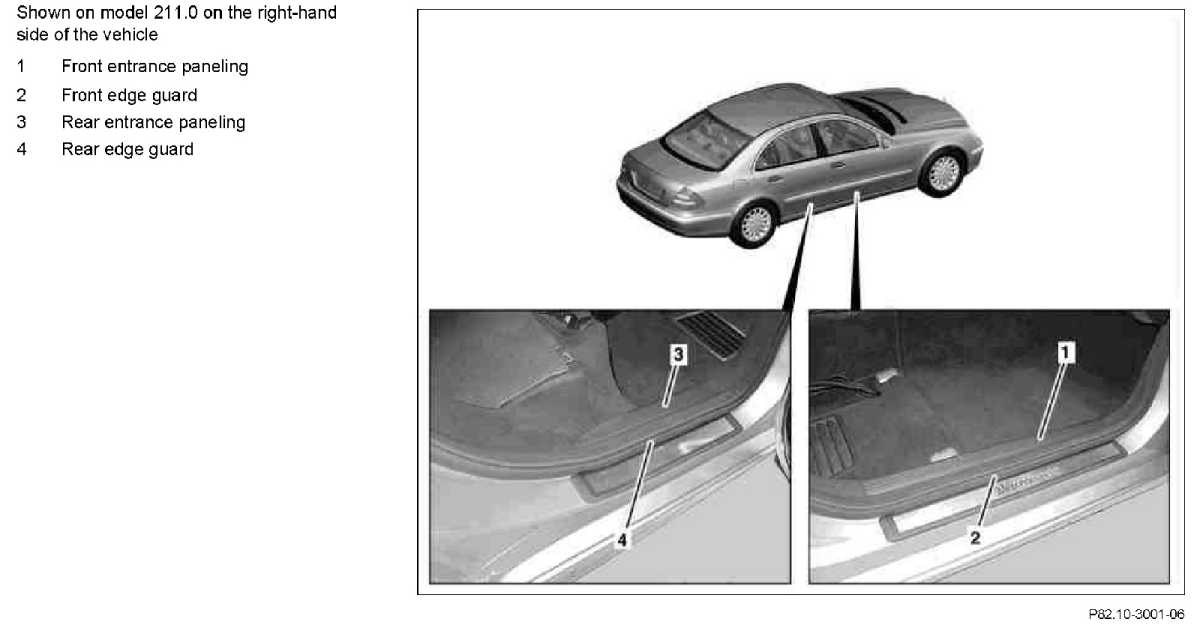 Shown on model 211.0 on the right-hand side of the vehicle

1 Front entrance paneling
2 Front edge guard
3 Rear entrance paneling
4 Rear edge guard

3
4
1
2

P82.10-3001-06