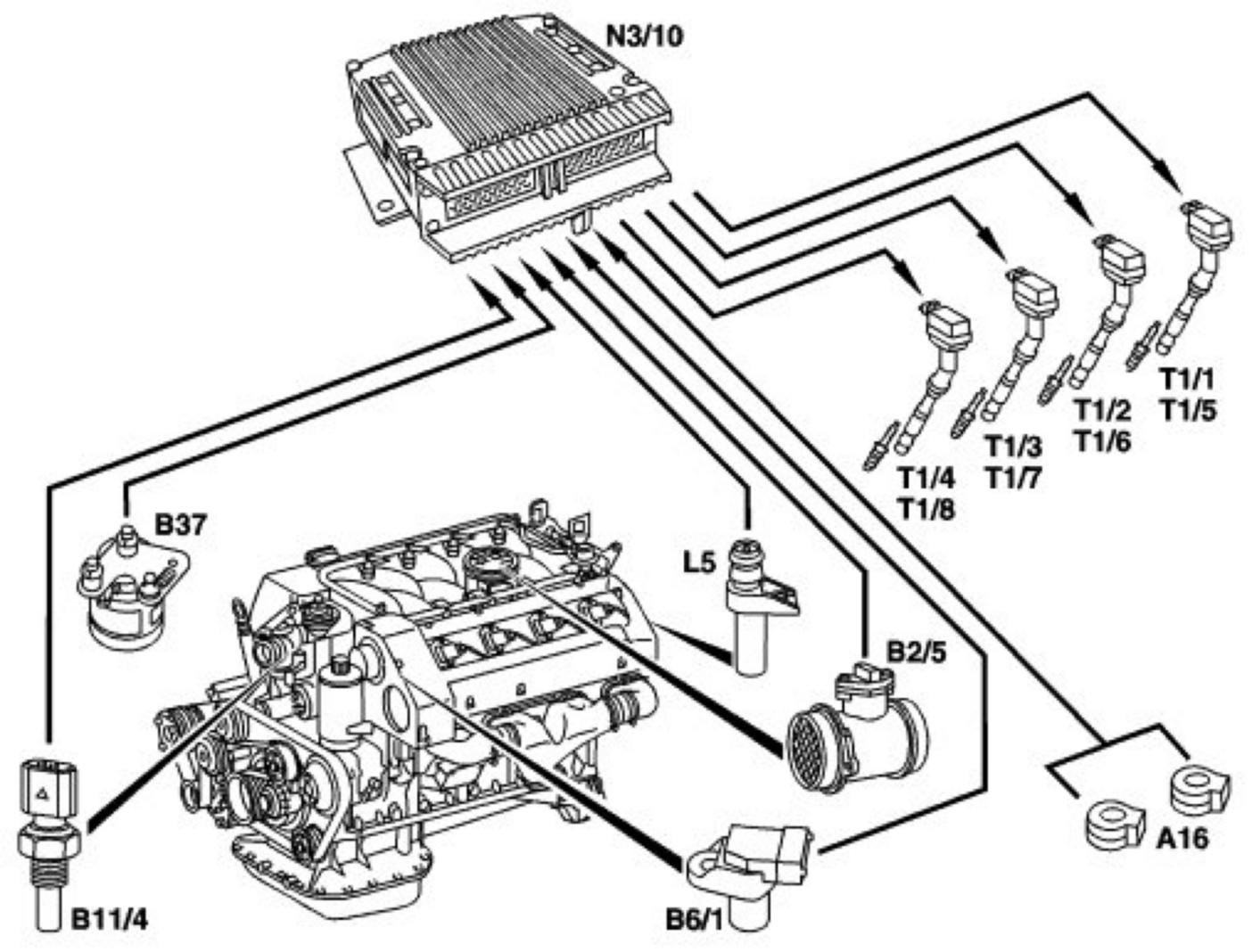 N3/10

T1/1
T1/5

T1/2
T1/6

T1/3
T1/7

T1/4
T1/8

B37

L5

B2/5

A16

B11/4

B6/1