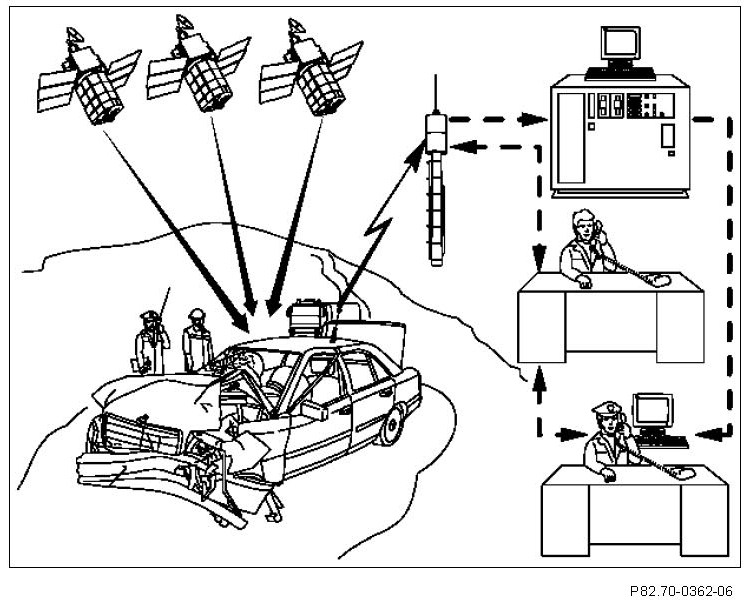 P82.70-0362-06