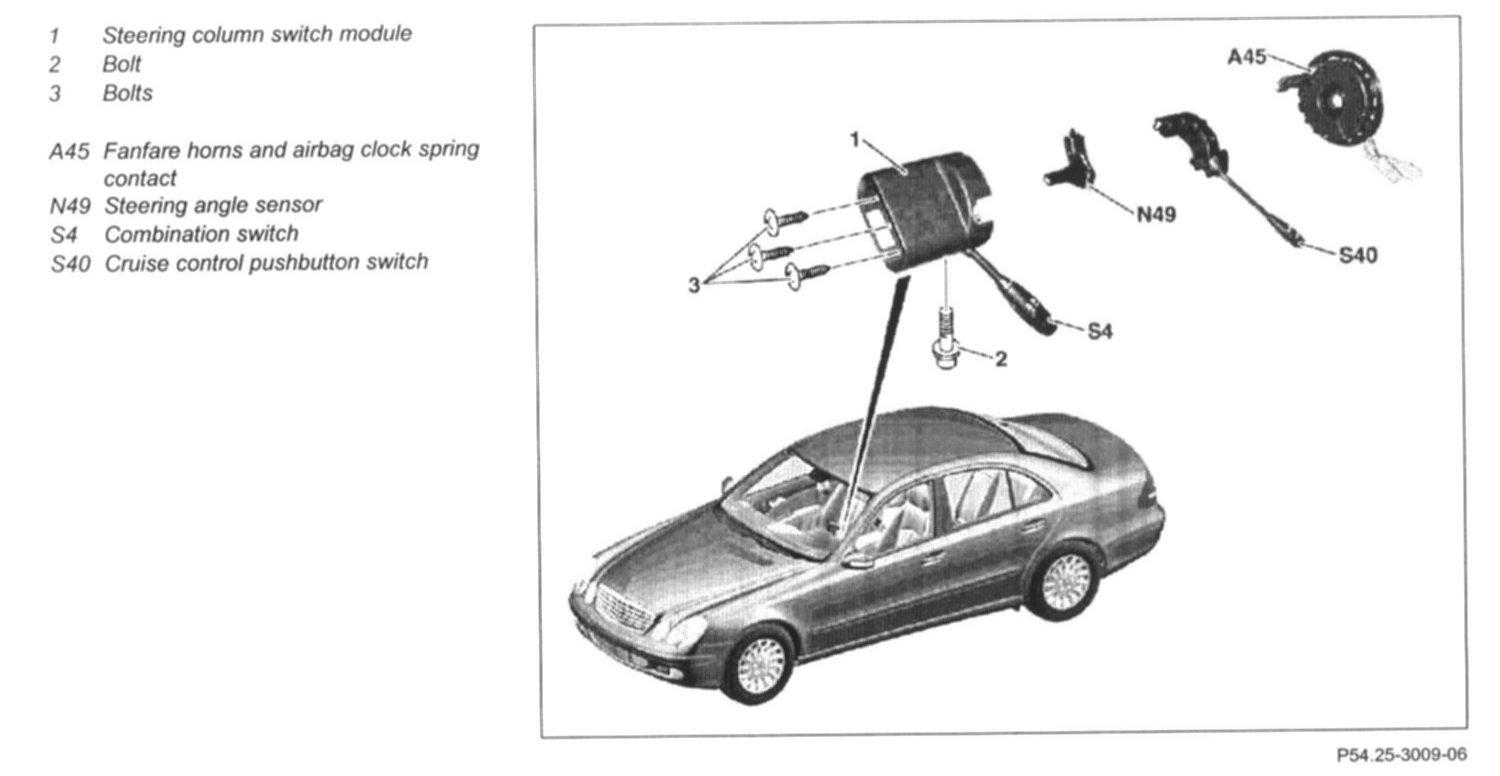 1 Steering column switch module
2 Bolt
3 Bolts

A45 Fanfare horns and airbag clock spring contact
N49 Steering angle sensor
S4 Combination switch
S40 Cruise control pushbutton switch

A45
1
N49
S40
3
S4
2

P54.25-3009-06