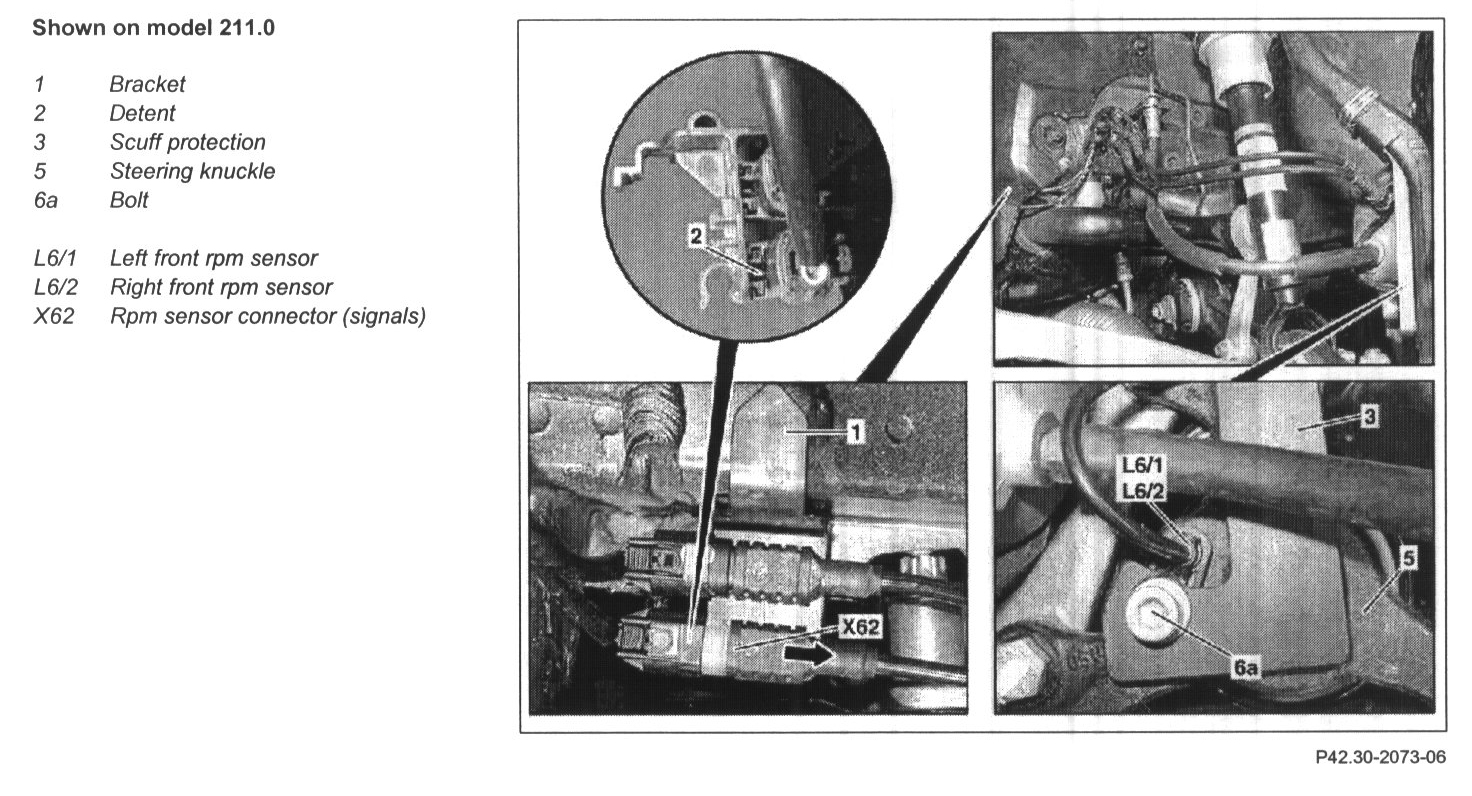 Shown on model 211.0

1 Bracket
2 Detent
3 Scuff protection
5 Steering knuckle
6a Bolt

L6/1 Left front rpm sensor
L6/2 Right front rpm sensor
X62 Rpm sensor connector (signals)

2
1
X62
3
L6/1
L6/2
5
6a

P42.30-2073-06