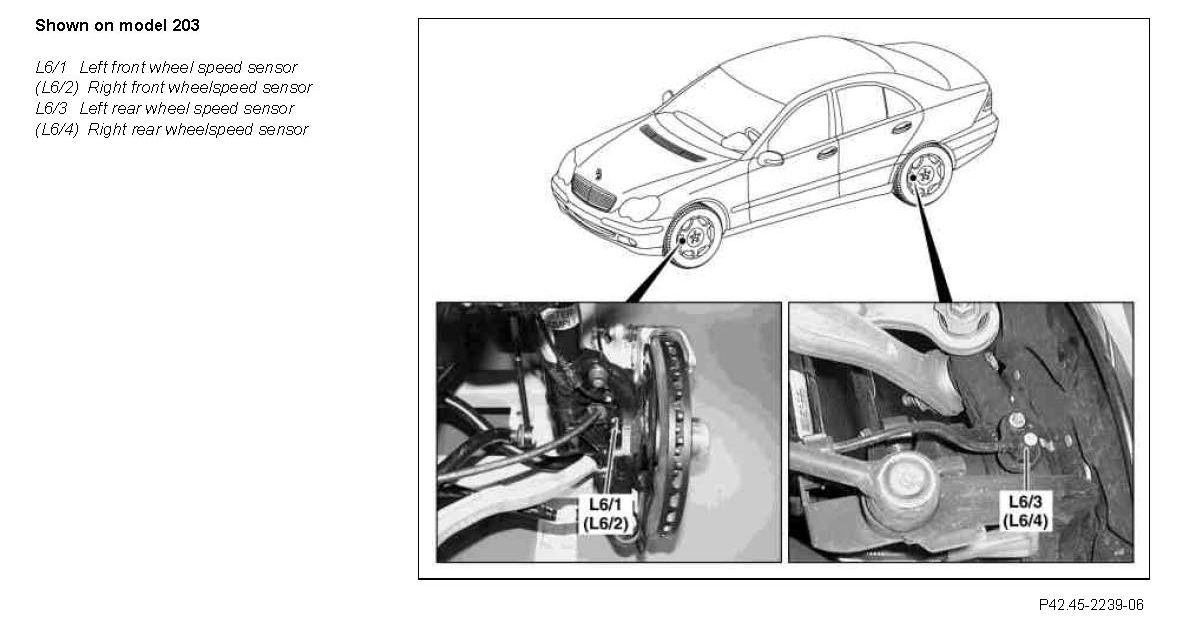 Shown on model 203

L6/1 Left front wheel speed sensor
(L6/2) Right front wheelspeed sensor
L6/3 Left rear wheel speed sensor
(L6/4) Right rear wheelspeed sensor

L6/1
(L6/2)

L6/3
(L6/4)

P42.45-2239-06