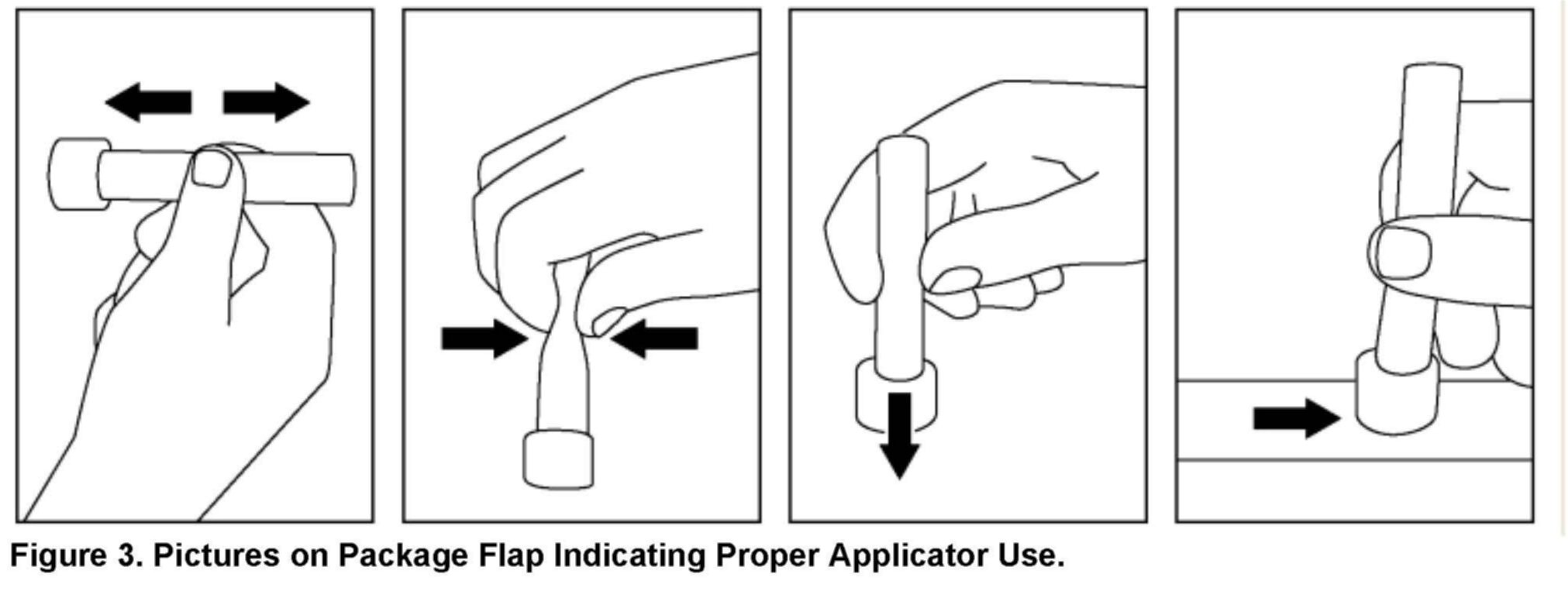 Figure 3. Pictures on Package Flap Indicating Proper Applicator Use.