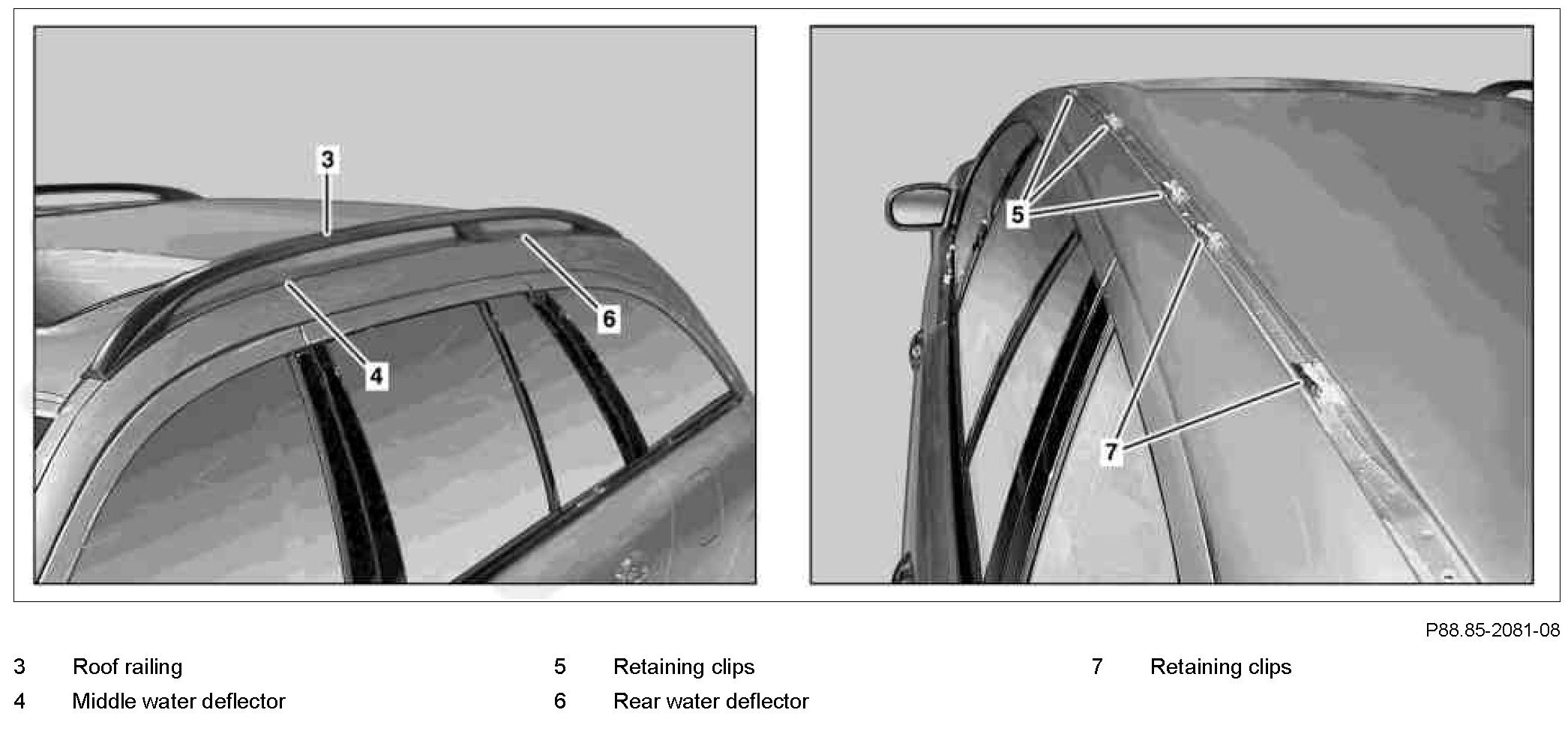 3

6

4

5

7

P88.85-2081-08

3 Roof railing
4 Middle water deflector

5 Retaining clips
6 Rear water deflector

7 Retaining clips