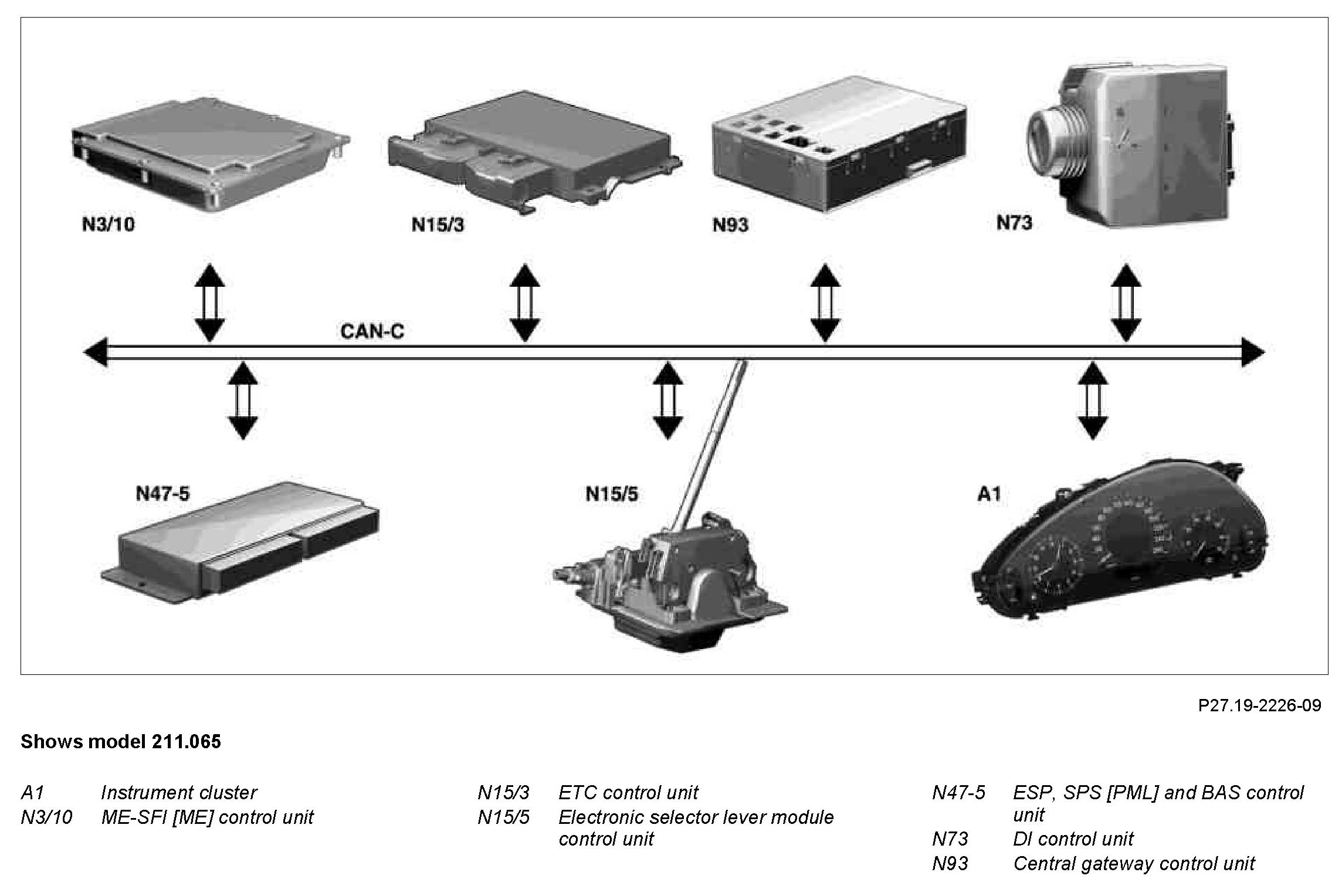 N3/10

N15/3

N93

N73

CAN-C

N47-5

N15/5

A1

P27.19-2226-09

Shows model 211.065

A1 Instrument cluster
N3/10 ME-SFI [ME] control unit

N15/3 ETC control unit
N15/5 Electronic selector lever module control unit

N47-5 ESP, SPS [PML] and BAS control unit
N73 DI control unit
N93 Central gateway control unit