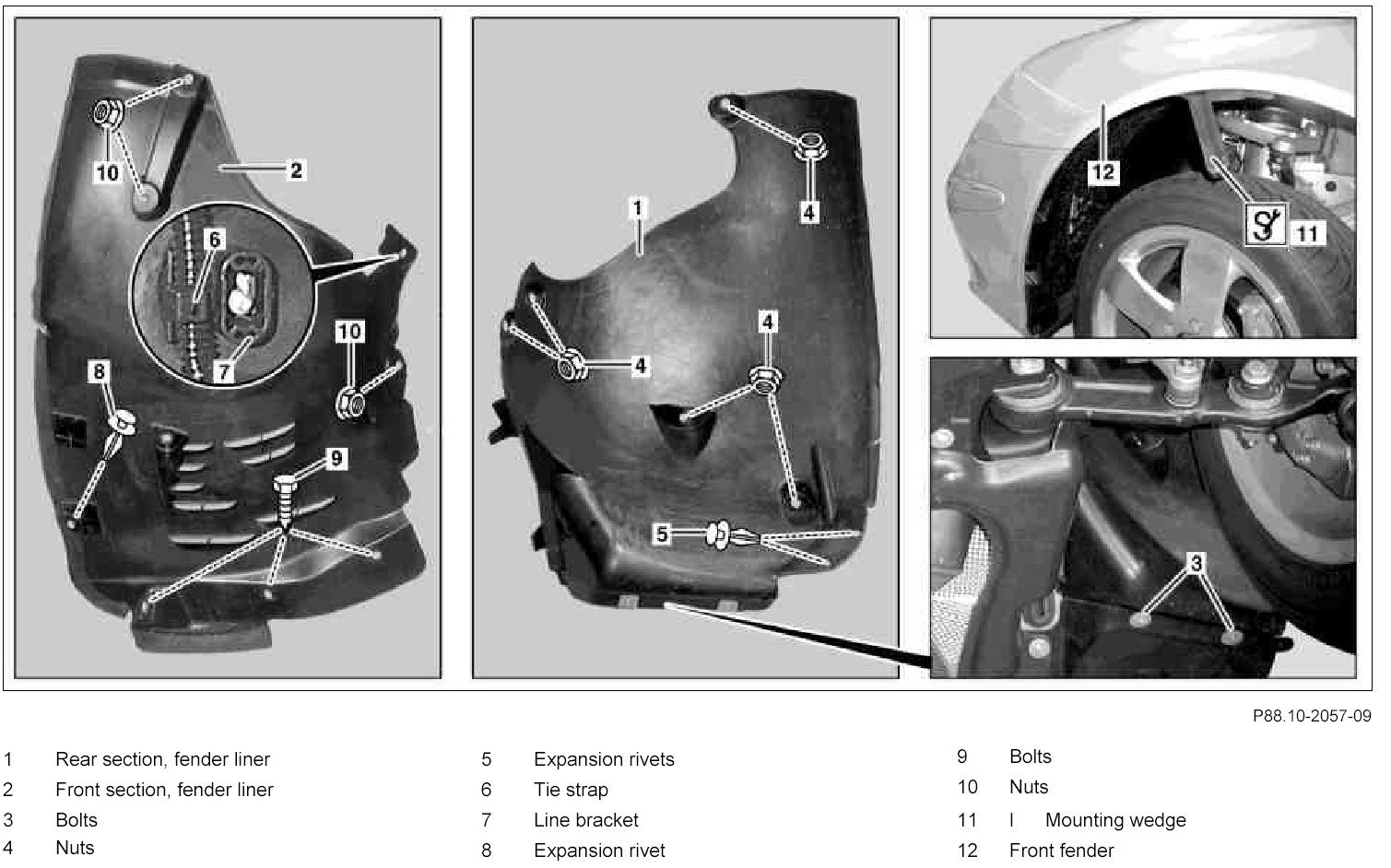 10
2
6
7
10
8
9
1
4
4
4
5
12
11
3

P88.10-2057-09

1 Rear section, fender liner
2 Front section, fender liner
3 Bolts
4 Nuts

5 Expansion rivets
6 Tie strap
7 Line bracket
8 Expansion rivet

9 Bolts
10 Nuts
11 I Mounting wedge
12 Front fender