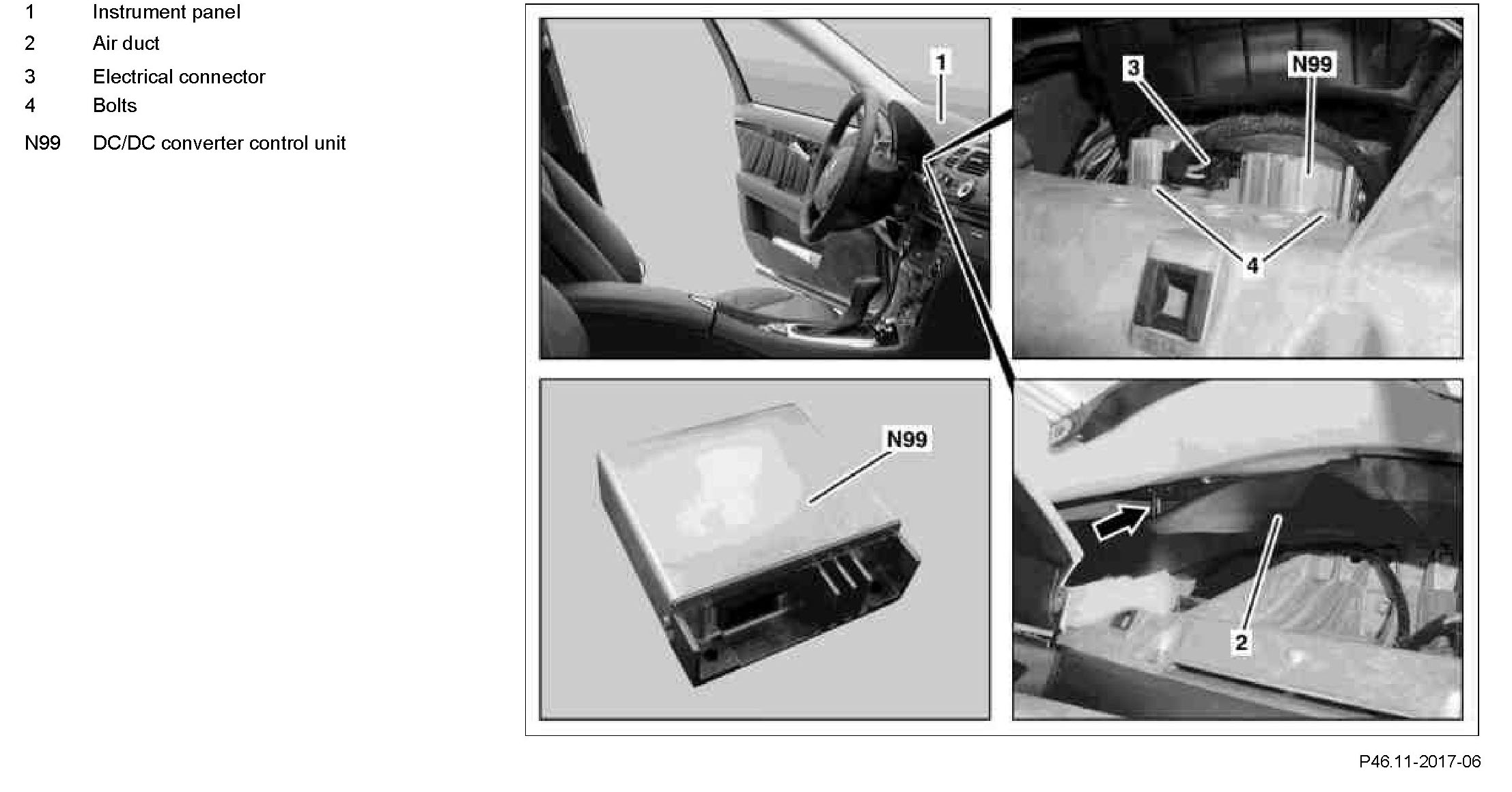 1 Instrument panel
2 Air duct
3 Electrical connector
4 Bolts
N99 DC/DC converter control unit

1

3

N99

4

N99

2

P46.11-2017-06