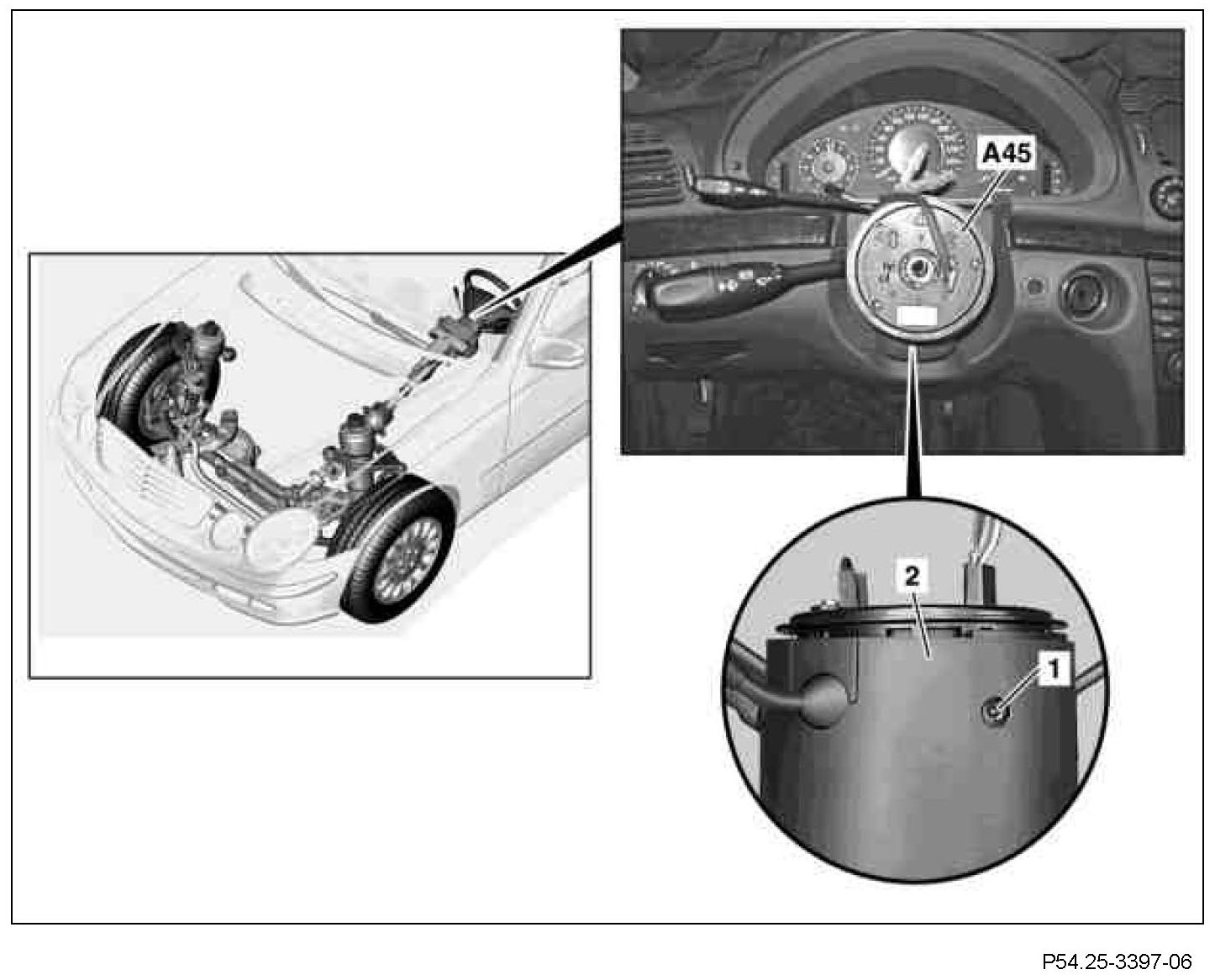 A45

2

1

P54.25-3397-06