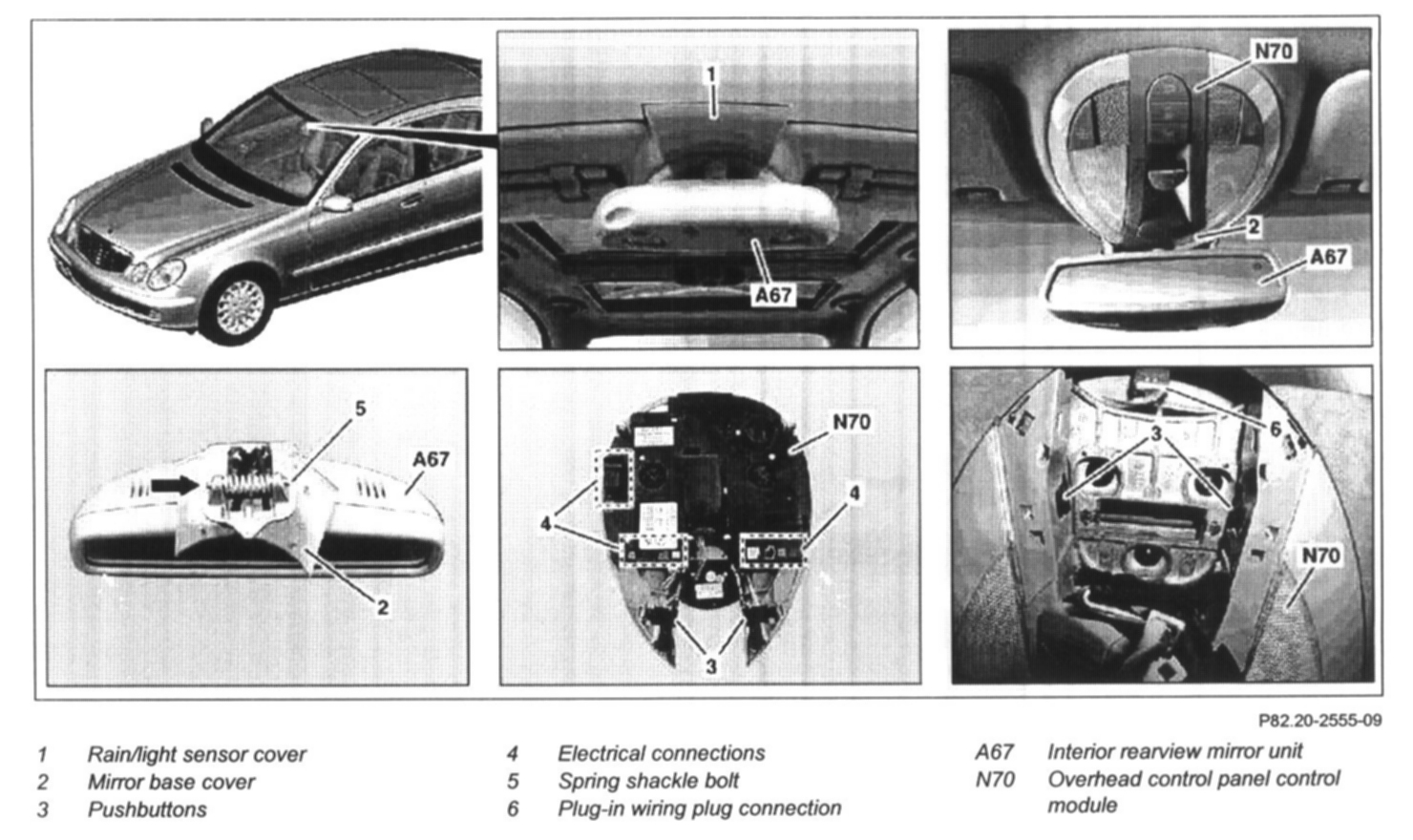 1

A67

N70

2

A67

5

A67

2

N70

4

4

3

3

6

N70

P82.20-2555-09

1 Rain/light sensor cover
2 Mirror base cover
3 Pushbuttons

4 Electrical connections
5 Spring shackle bolt
6 Plug-in wiring plug connection

A67 Interior rearview mirror unit
N70 Overhead control panel control module